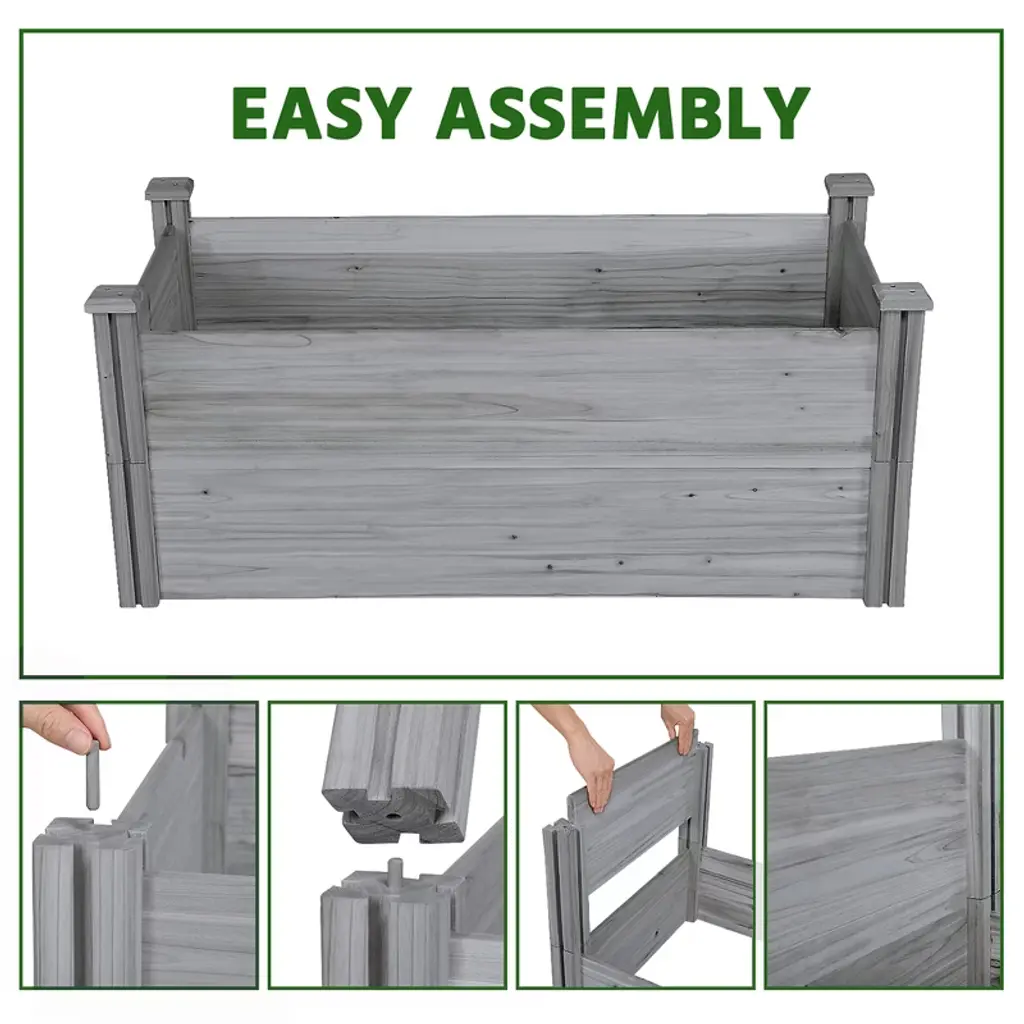 EASY ASSEMBLY