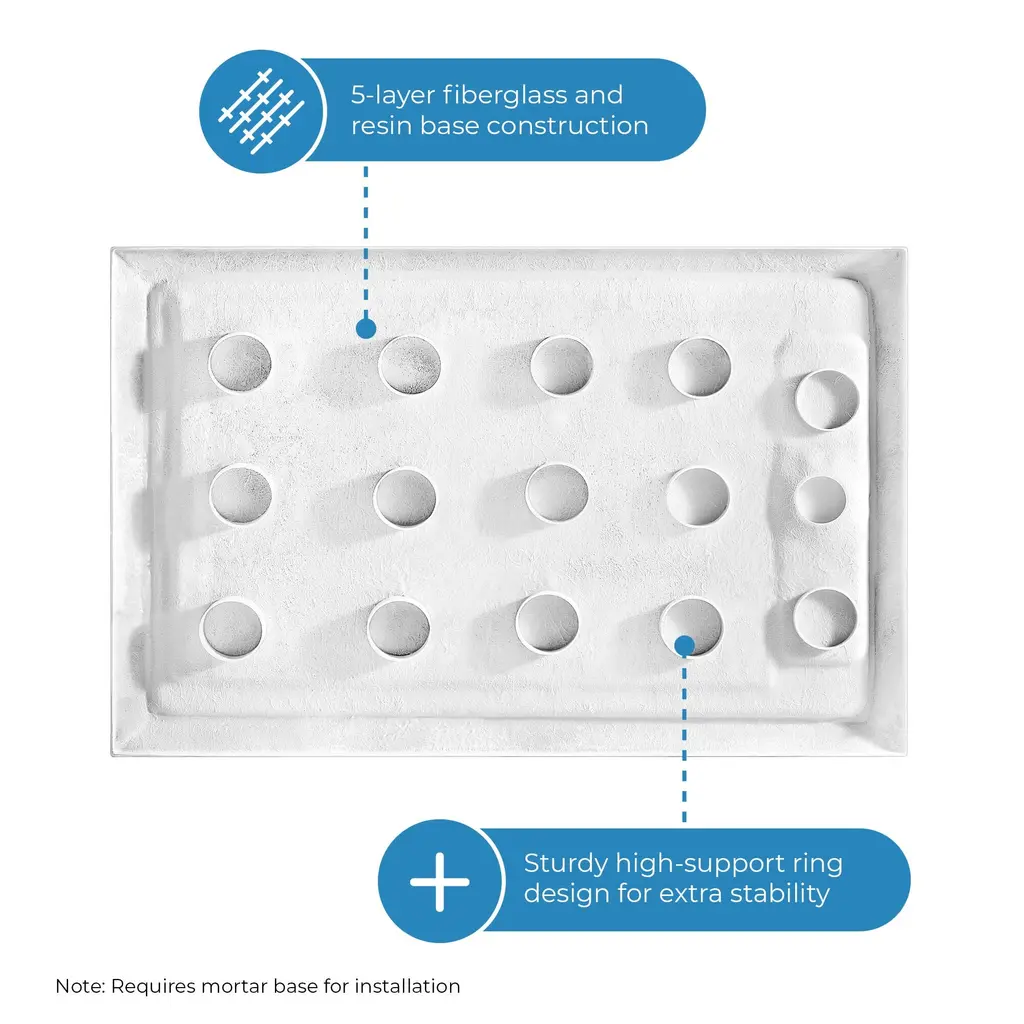 5-layer fiberglass and resin base construction

Sturdy high-support ring design for extra stability

Note: Requires mortar base for installation