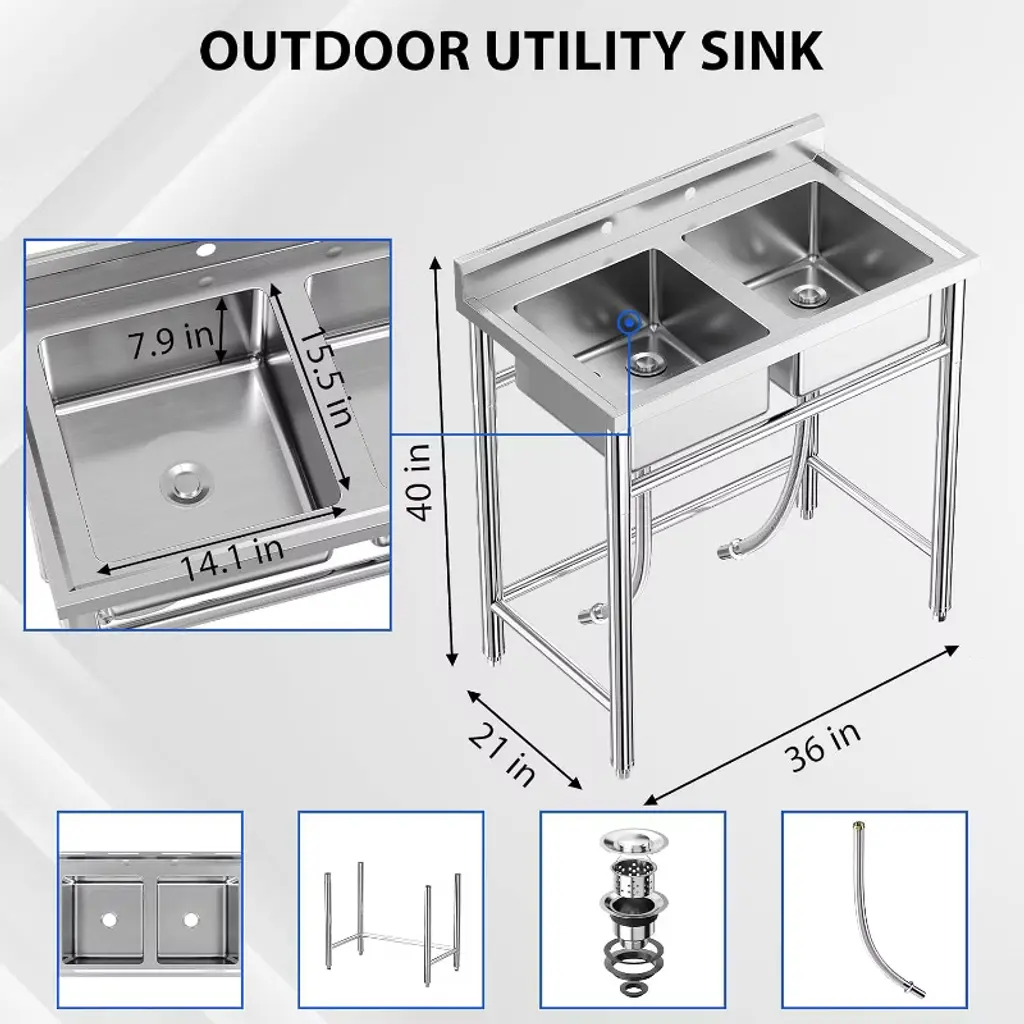 OUTDOOR UTILITY SINK

7.9 in
15.5 in
14.1 in
40 in
21 in
36 in