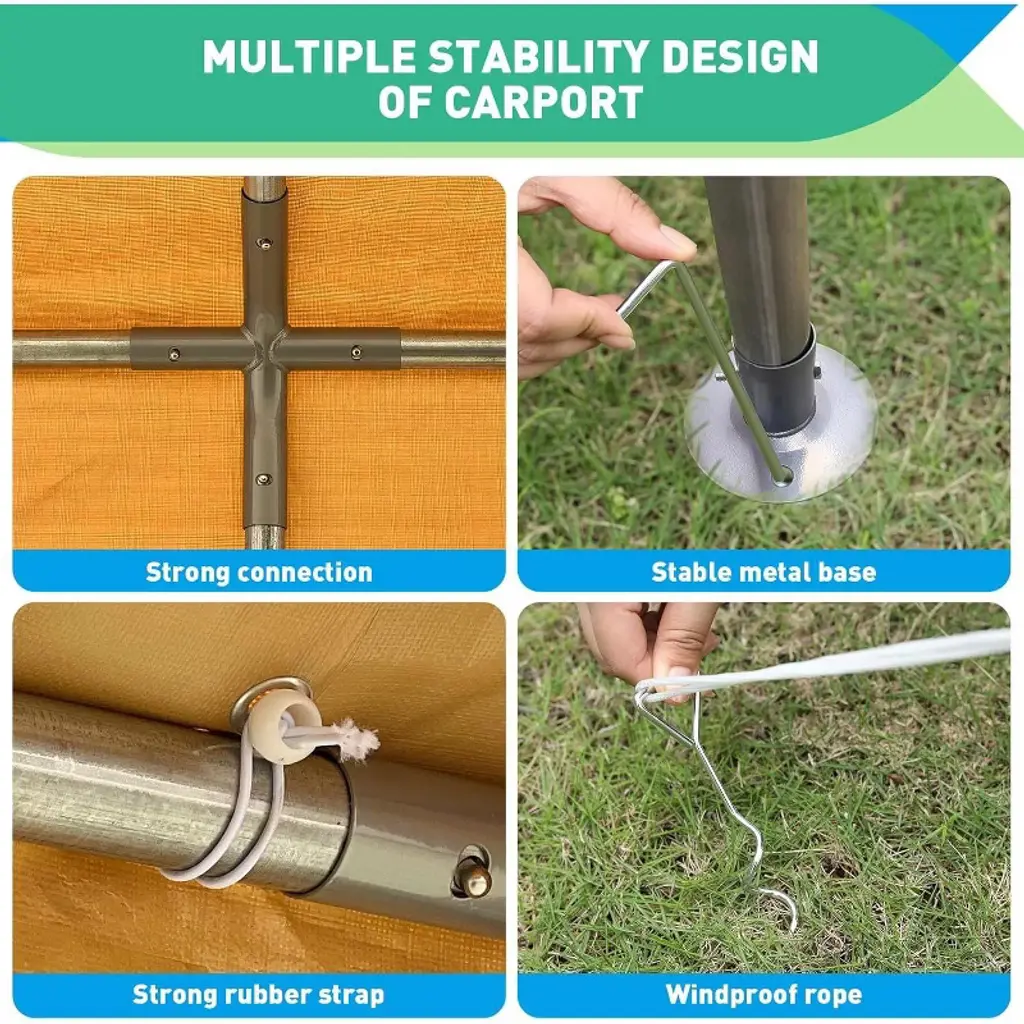 MULTIPLE STABILITY DESIGN OF CARPORT

Strong connection

Stable metal base

Strong rubber strap

Windproof rope