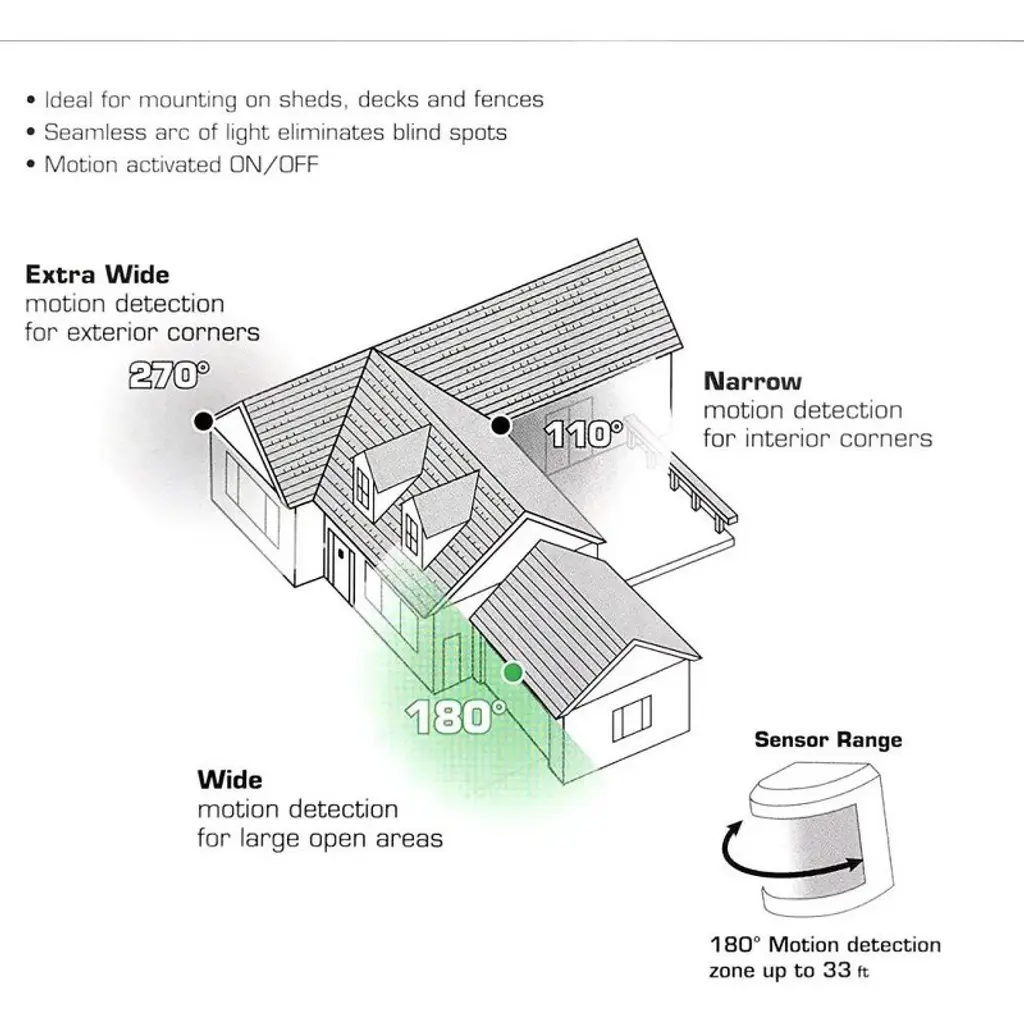 • Ideal for mounting on sheds, decks and fences
• Seamless arc of light eliminates blind spots
• Motion activated ON/OFF

Extra Wide
motion detection
for exterior corners

270°

Narrow
motion detection
for interior corners

110°

180°

Wide
motion detection
for large open areas

Sensor Range

180° Motion detection
zone up to 33 ft