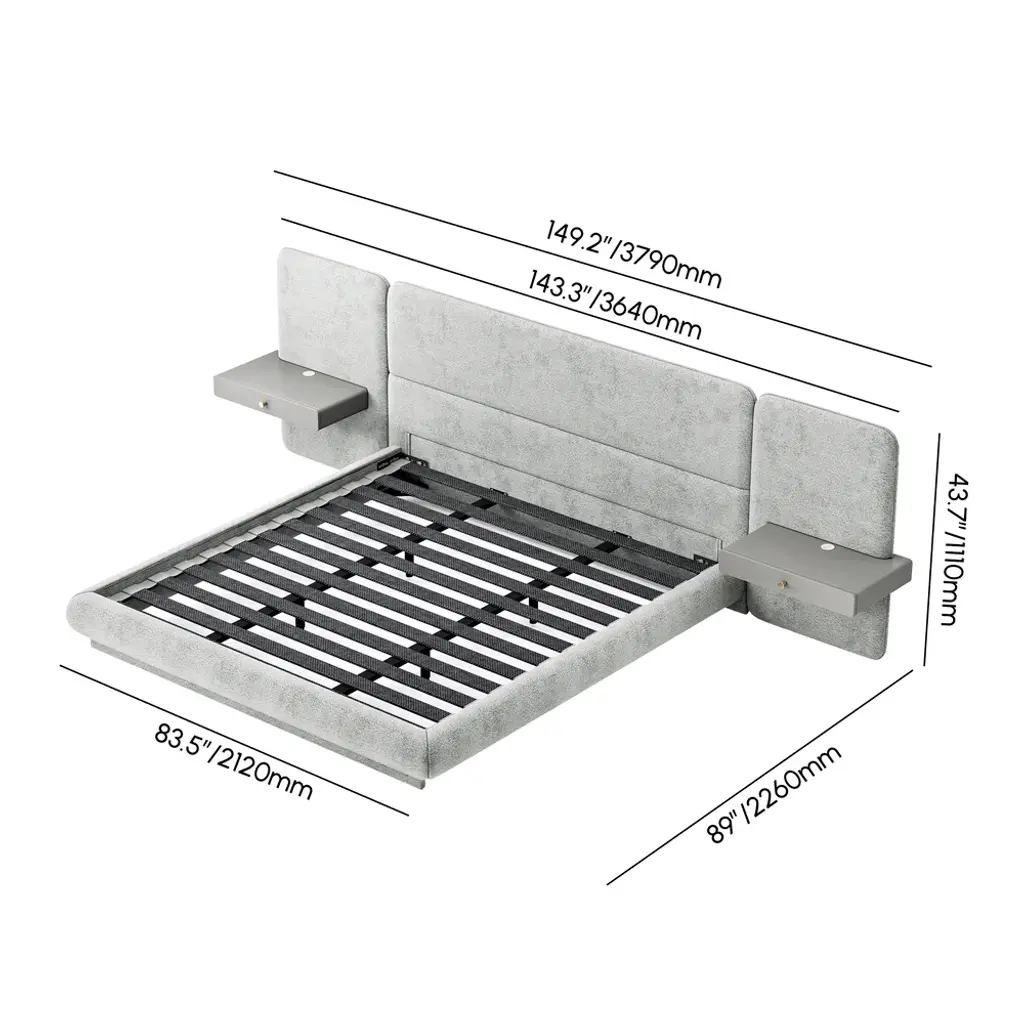 149.2"/3790mm

143.3"/3640mm

43.7"/1110mm

83.5"/2120mm

89"/2260mm