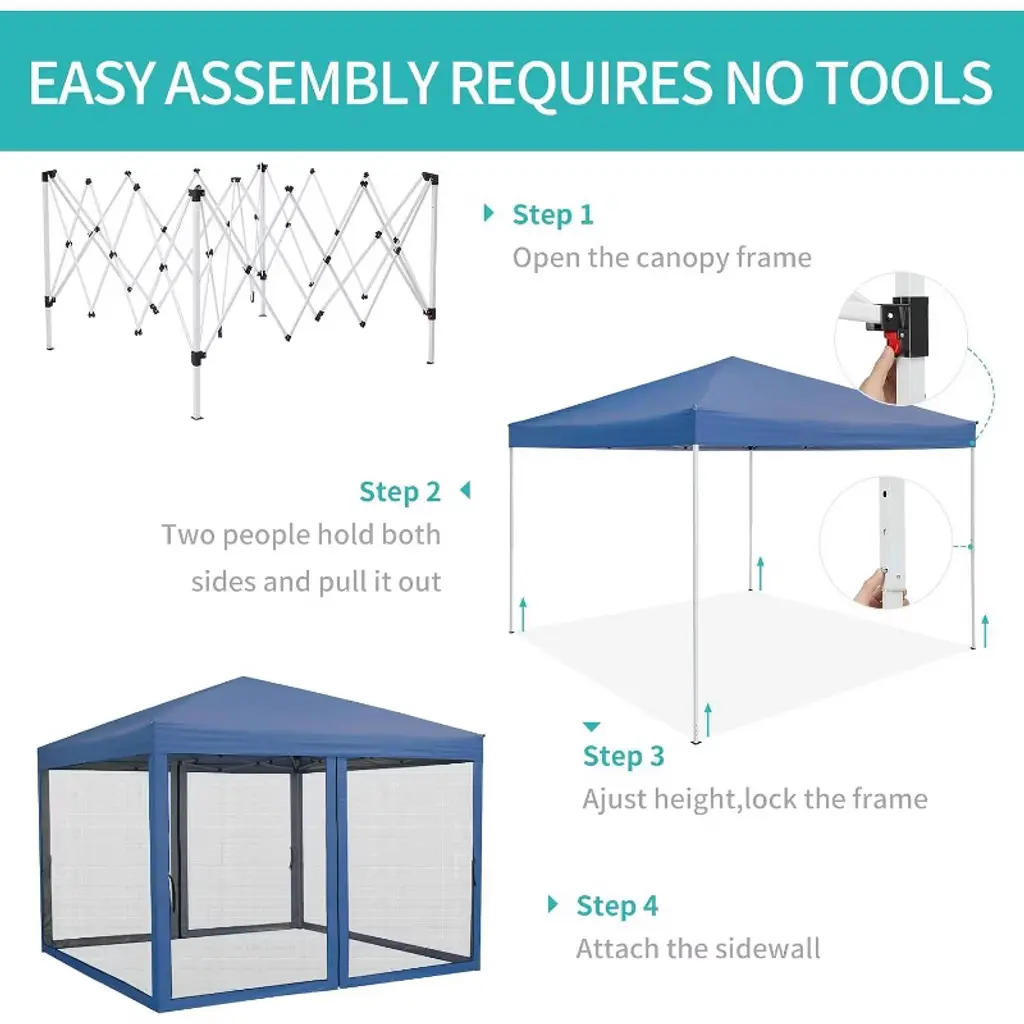 EASY ASSEMBLY REQUIRES NO TOOLS

Step 1
Open the canopy frame

Step 2
Two people hold both sides and pull it out

Step 3
Ajust height,lock the frame

Step 4
Attach the sidewall