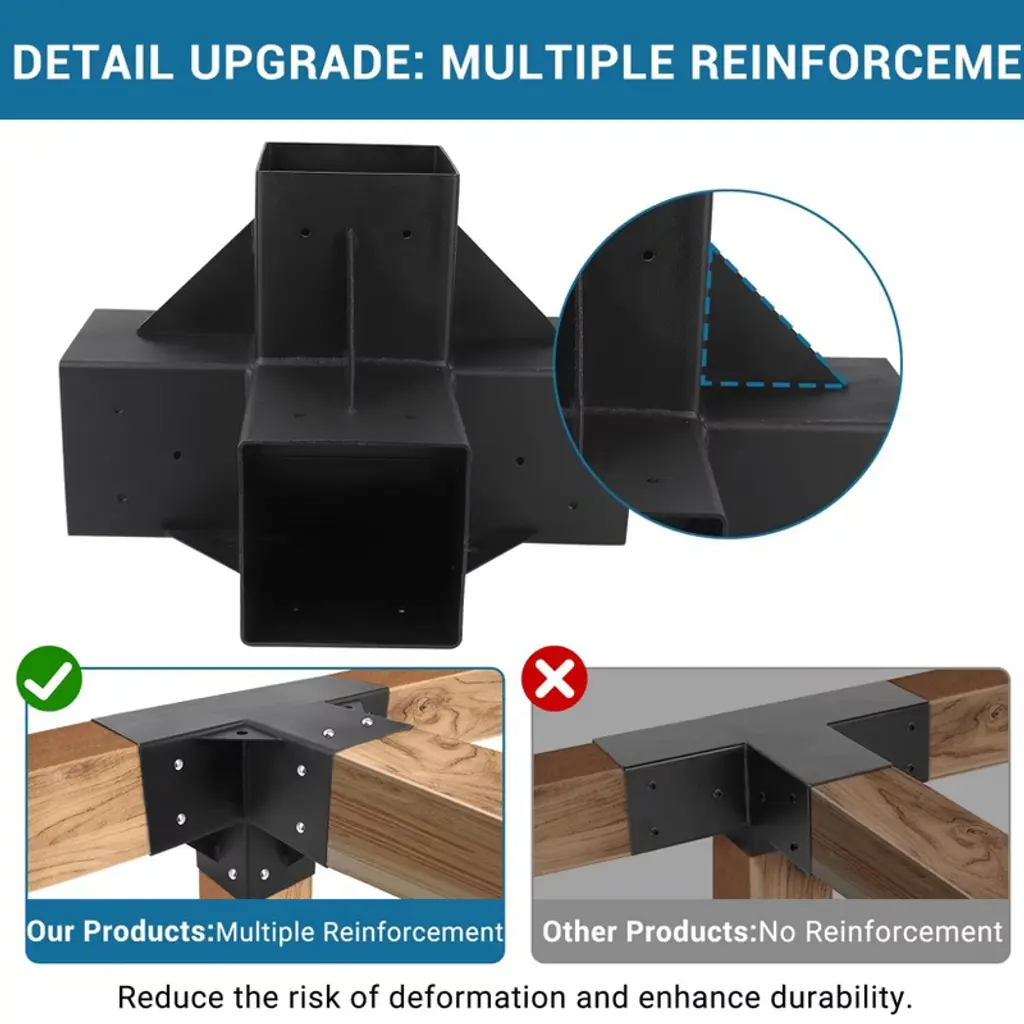 DETAIL UPGRADE: MULTIPLE REINFORCEME

Our Products:Multiple Reinforcement

Other Products:No Reinforcement

Reduce the risk of deformation and enhance durability.