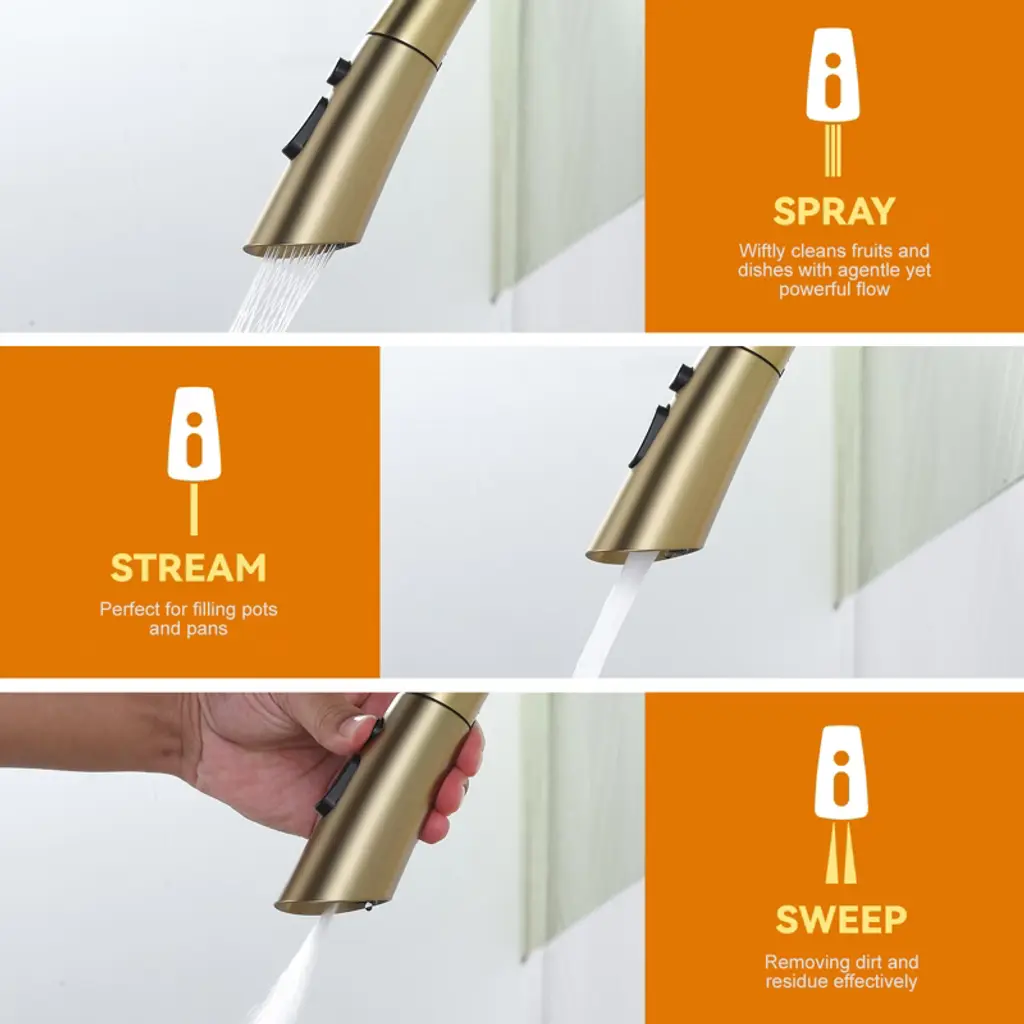 SPRAY

Wiftly cleans fruits and dishes with agentle yet powerful flow

STREAM

Perfect for filling pots and pans

SWEEP

Removing dirt and residue effectively