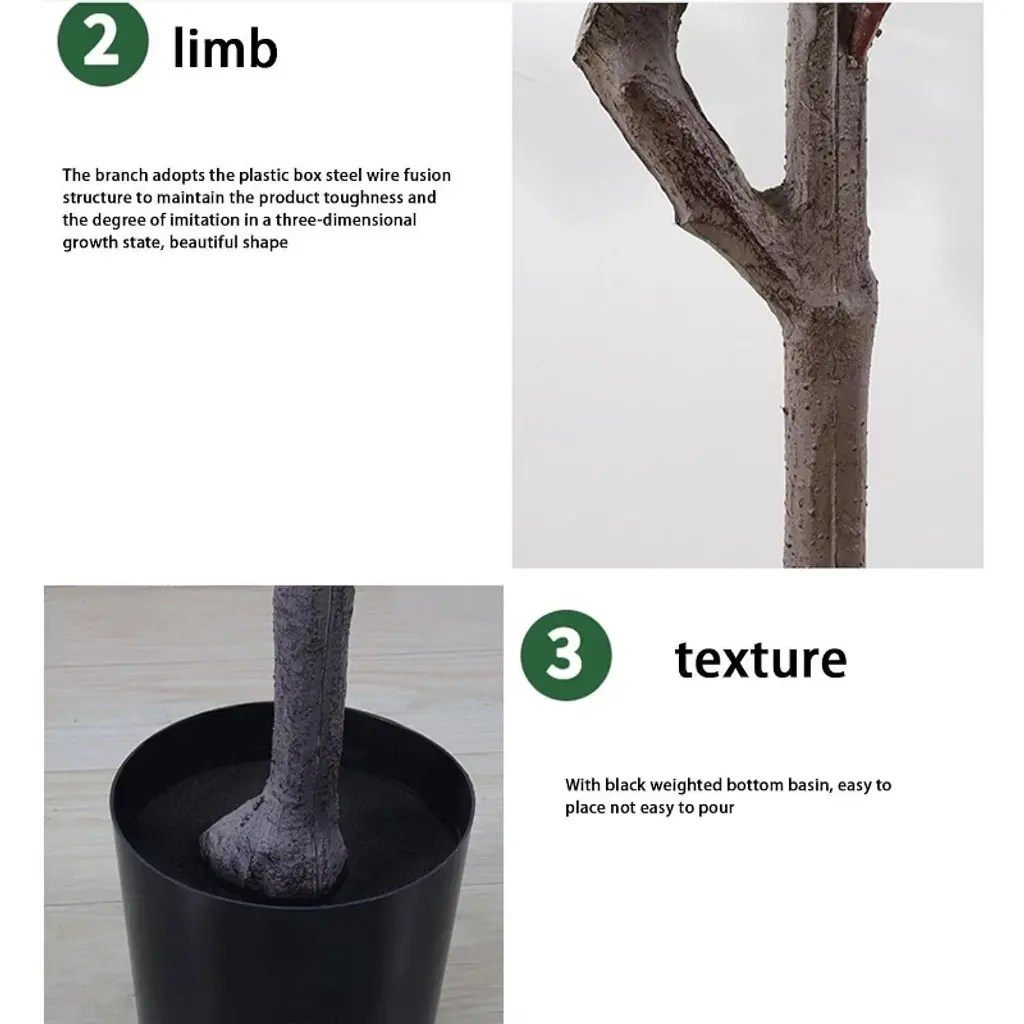 2 limb

The branch adopts the plastic box steel wire fusion structure to maintain the product toughness and the degree of imitation in a three-dimensional growth state, beautiful shape

3 texture

With black weighted bottom basin, easy to place not easy to pour