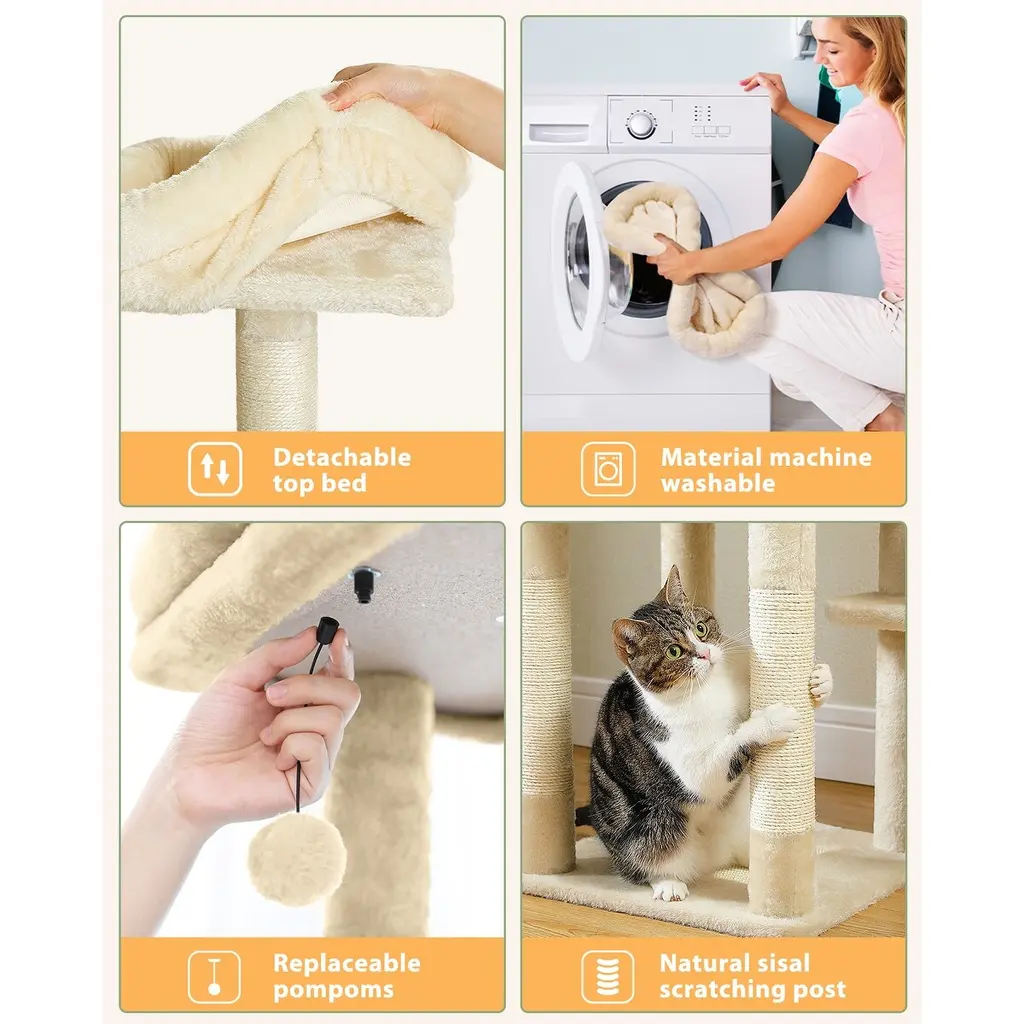 Detachable top bed

Material machine washable

Replaceable pompoms

Natural sisal scratching post