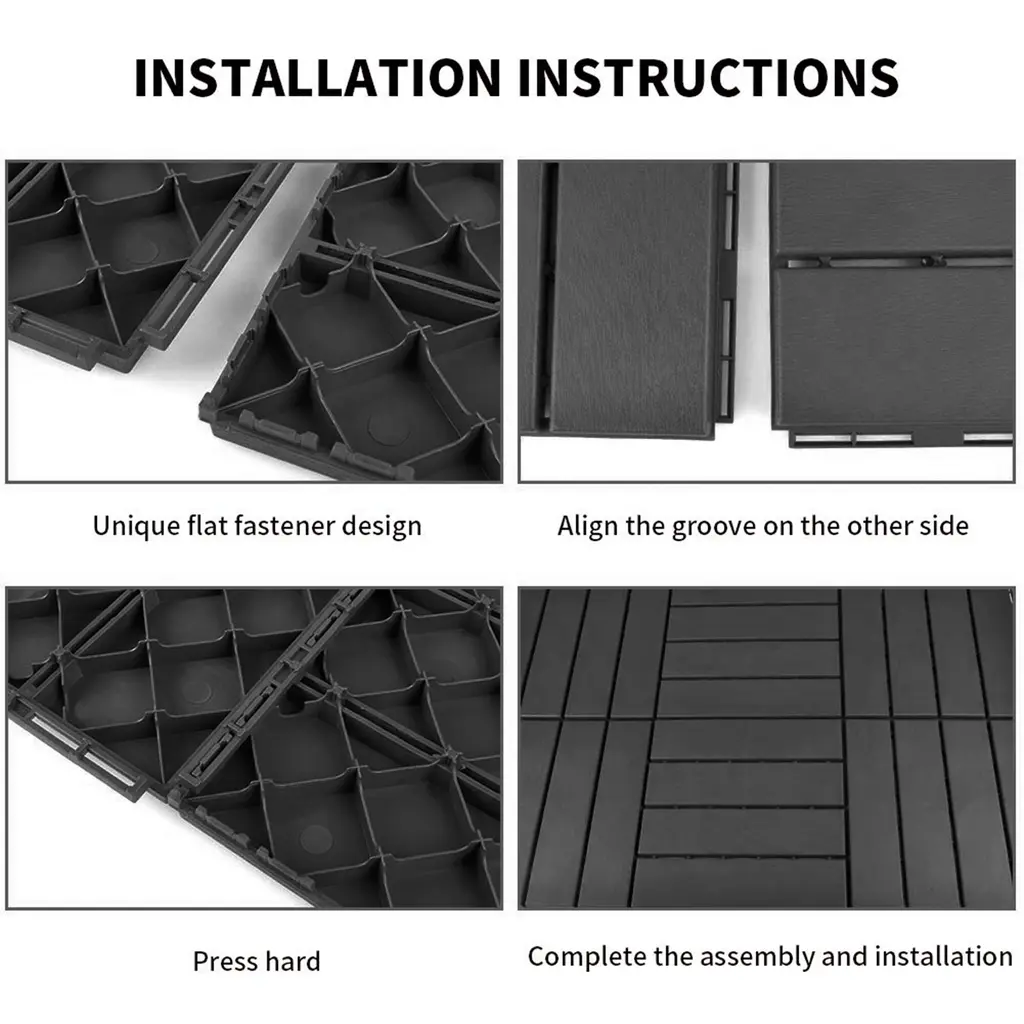 INSTALLATION INSTRUCTIONS

Unique flat fastener design

Align the groove on the other side

Press hard

Complete the assembly and installation