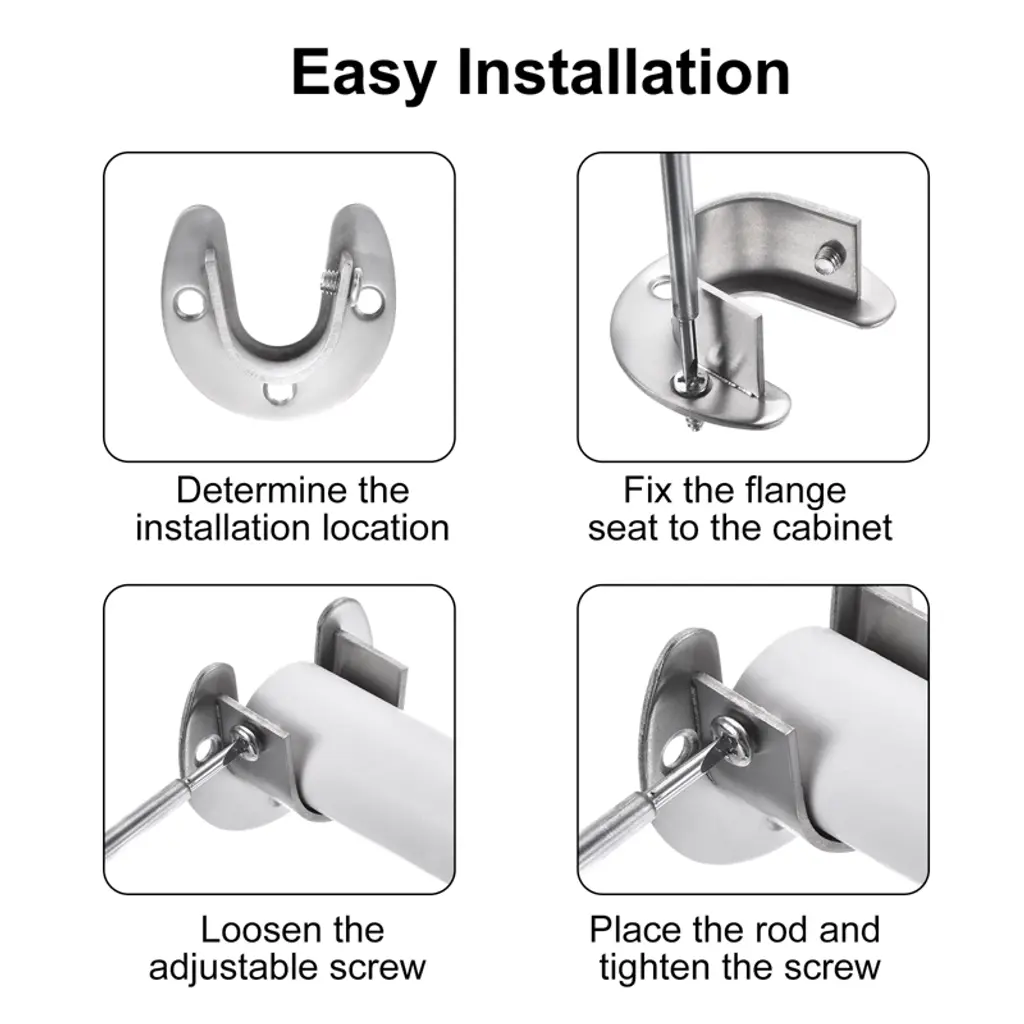 Easy Installation

Determine the installation location

Fix the flange seat to the cabinet

Loosen the adjustable screw

Place the rod and tighten the screw