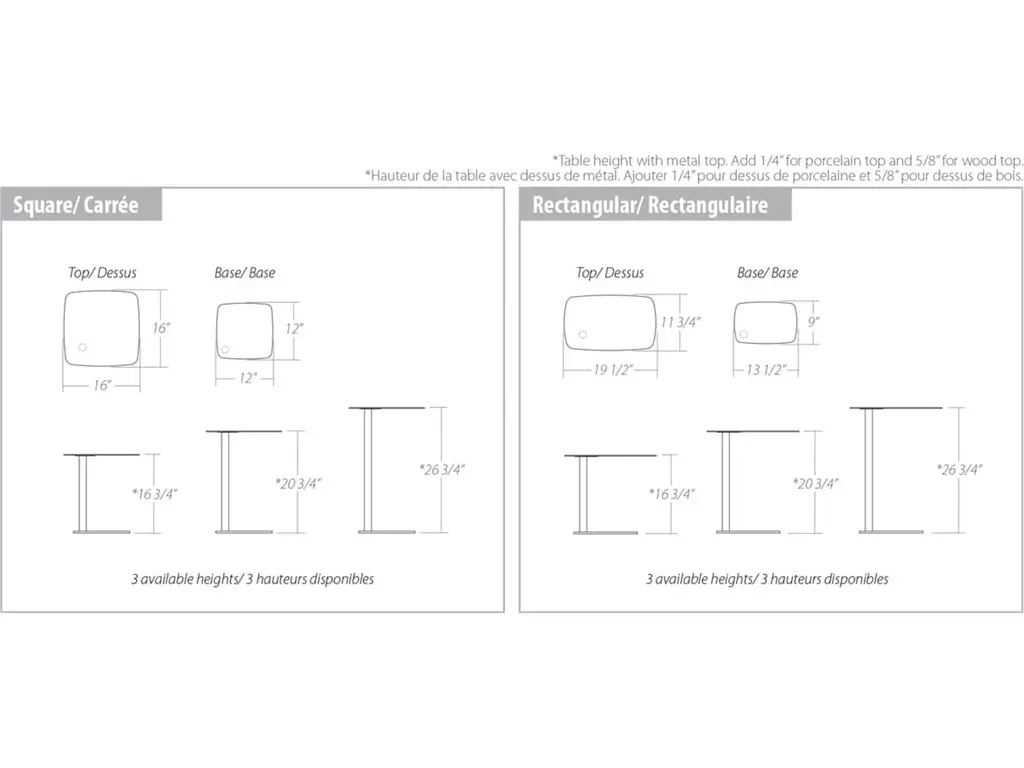 *Table height with metal top. Add 1/4" for porcelain top and 5/8" for wood top.
*Hauteur de la table avec dessus de métal. Ajouter 1/4" pour dessus de porcelaine et 5/8" pour dessus de bois.

Square/ Carrée

Top/ Dessus

16"

16"

Base/ Base

12"

12"

*16 3/4"

*20 3/4"

*26 3/4"

3 available heights/ 3 hauteurs disponibles

Rectangular/ Rectangulaire

Top/ Dessus

11 3/4"

19 1/2"

Base/ Base

9"

13 1/2"

*16 3/4"

*20 3/4"

*26 3/4"

3 available heights/ 3 hauteurs disponibles