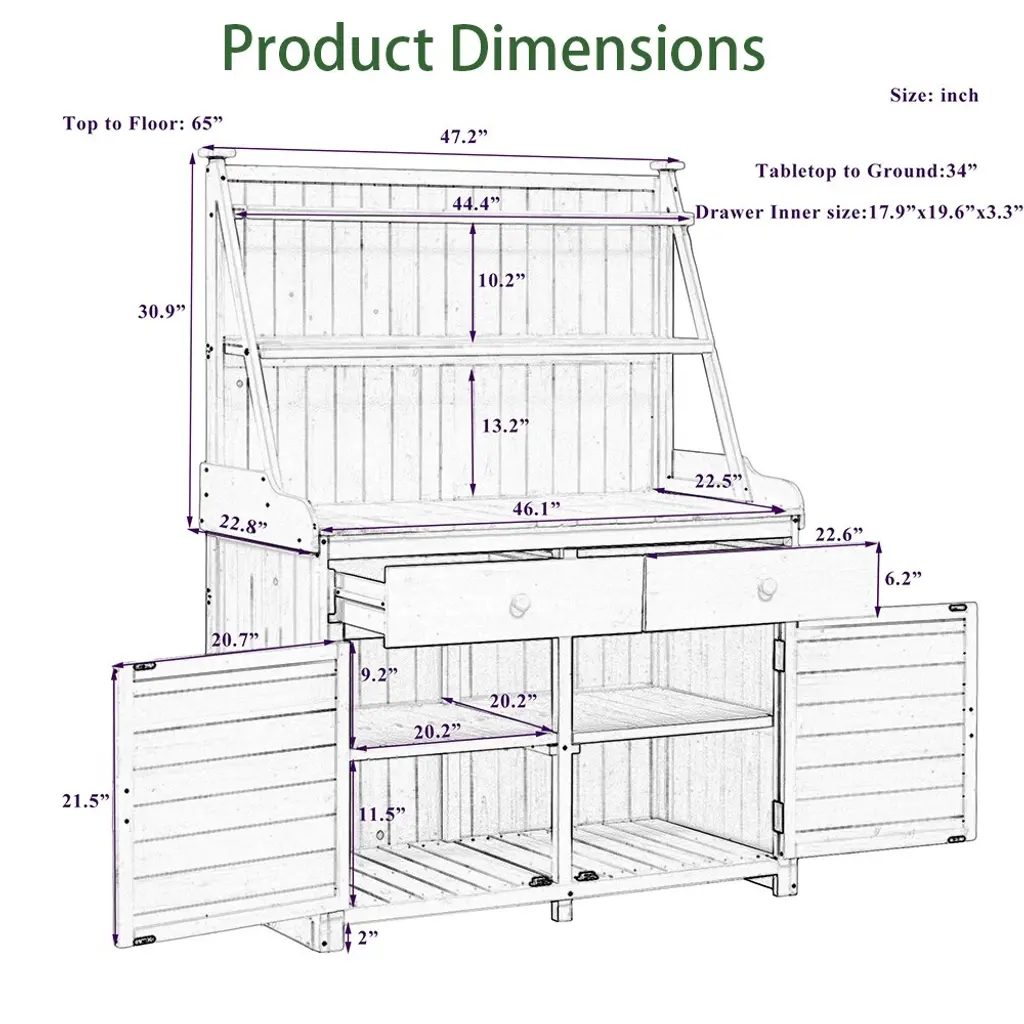 Product Dimensions

Size: inch

Top to Floor: 65”

47.2”

Tabletop to Ground:34”

44.4”

Drawer Inner size:17.9”x19.6”x3.3”

10.2”

30.9”

13.2”

22.5”

46.1”

22.8”

22.6”

6.2”

20.7”

9.2”

20.2”

20.2”

21.5”

11.5”

2”