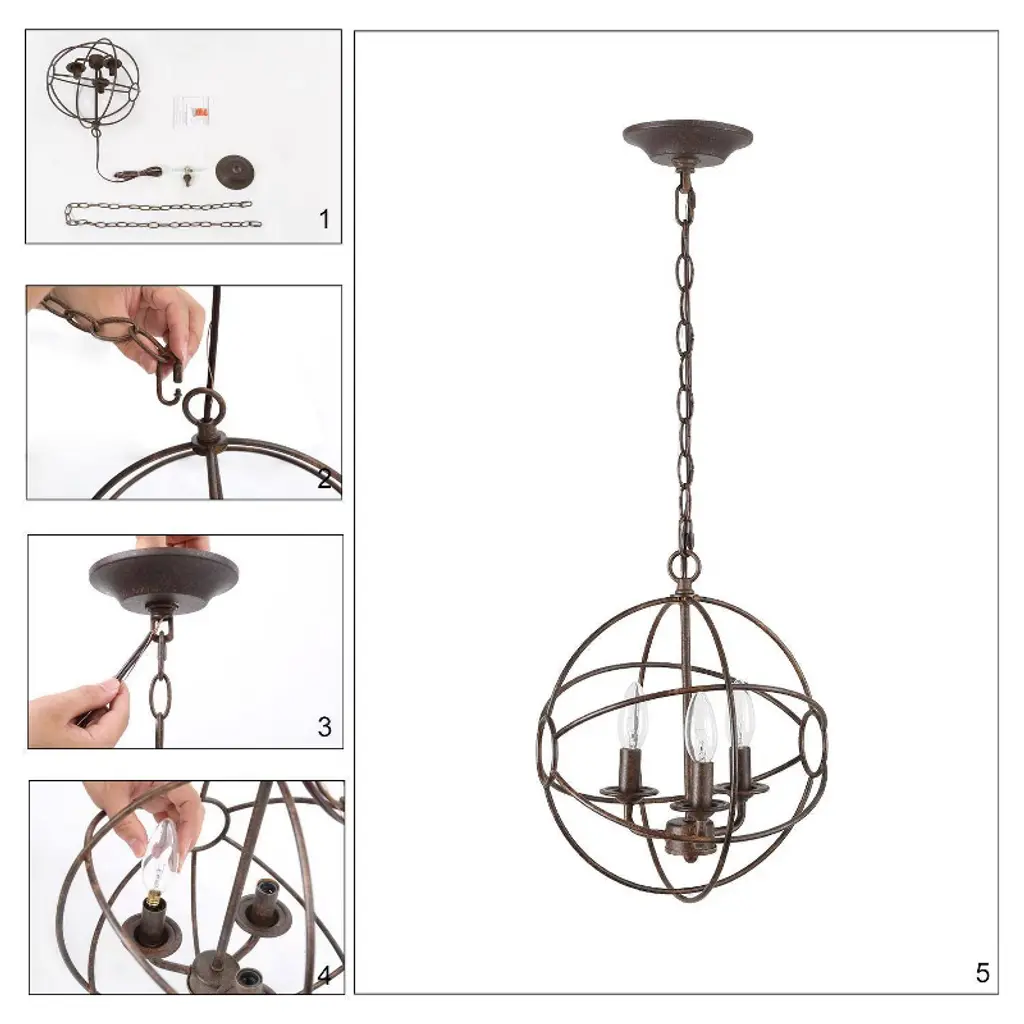 1

2

3

4

5