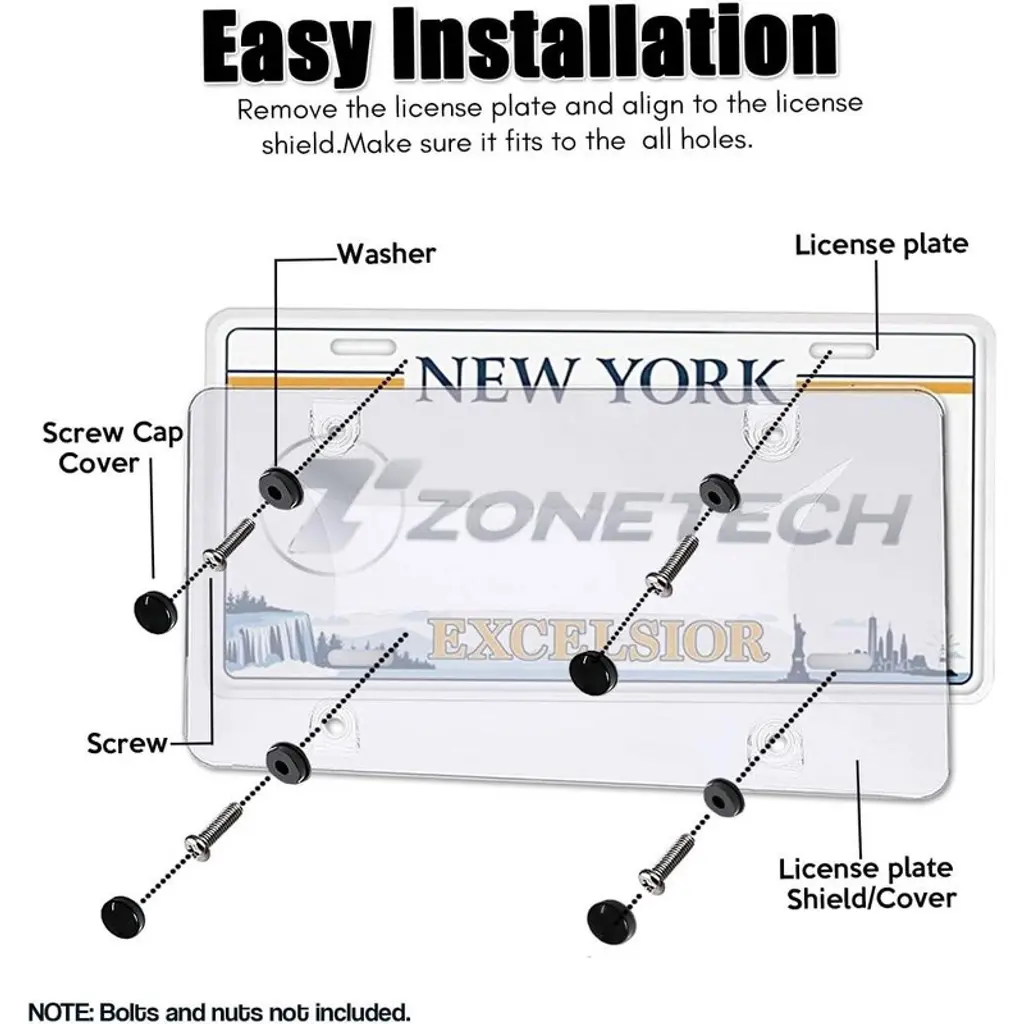 Easy Installation

Remove the license plate and align to the license shield.Make sure it fits to the  all holes.

Washer

License plate

NEW YORK

Screw Cap Cover

ZONETECH

EXCELSIOR

Screw

License plate Shield/Cover

NOTE: Bolts and nuts not included.