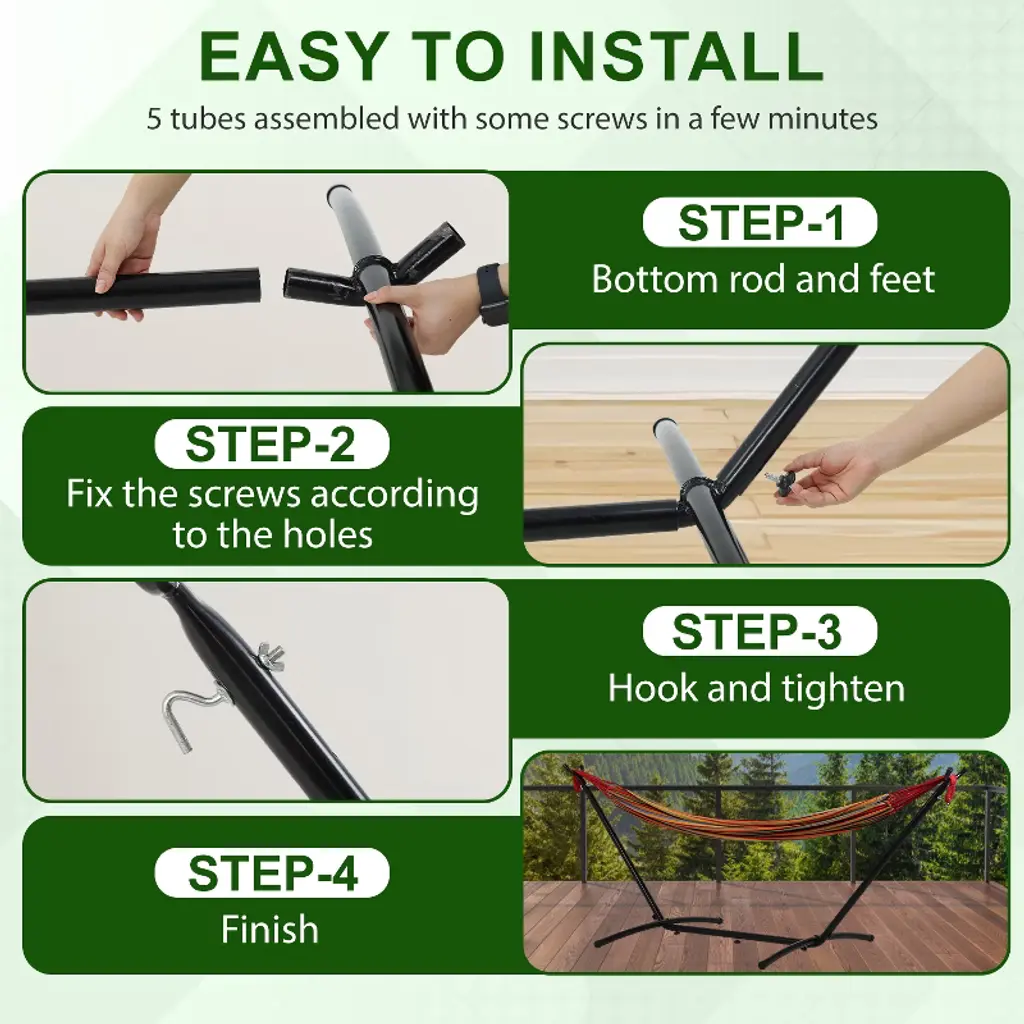 EASY TO INSTALL

5 tubes assembled with some screws in a few minutes

STEP-1
Bottom rod and feet

STEP-2
Fix the screws according to the holes

STEP-3
Hook and tighten

STEP-4
Finish