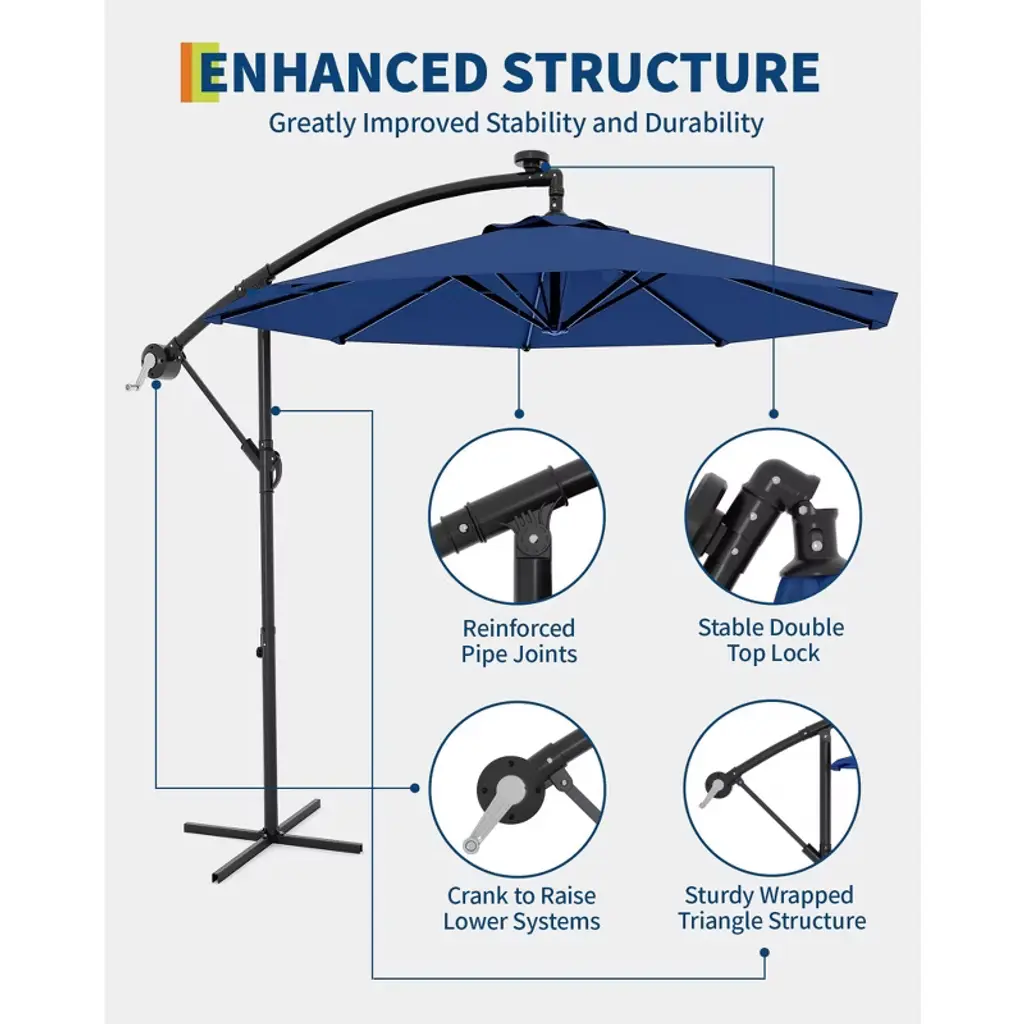 ENHANCED STRUCTURE
Greatly Improved Stability and Durability

Reinforced Pipe Joints

Stable Double Top Lock

Crank to Raise Lower Systems

Sturdy Wrapped Triangle Structure