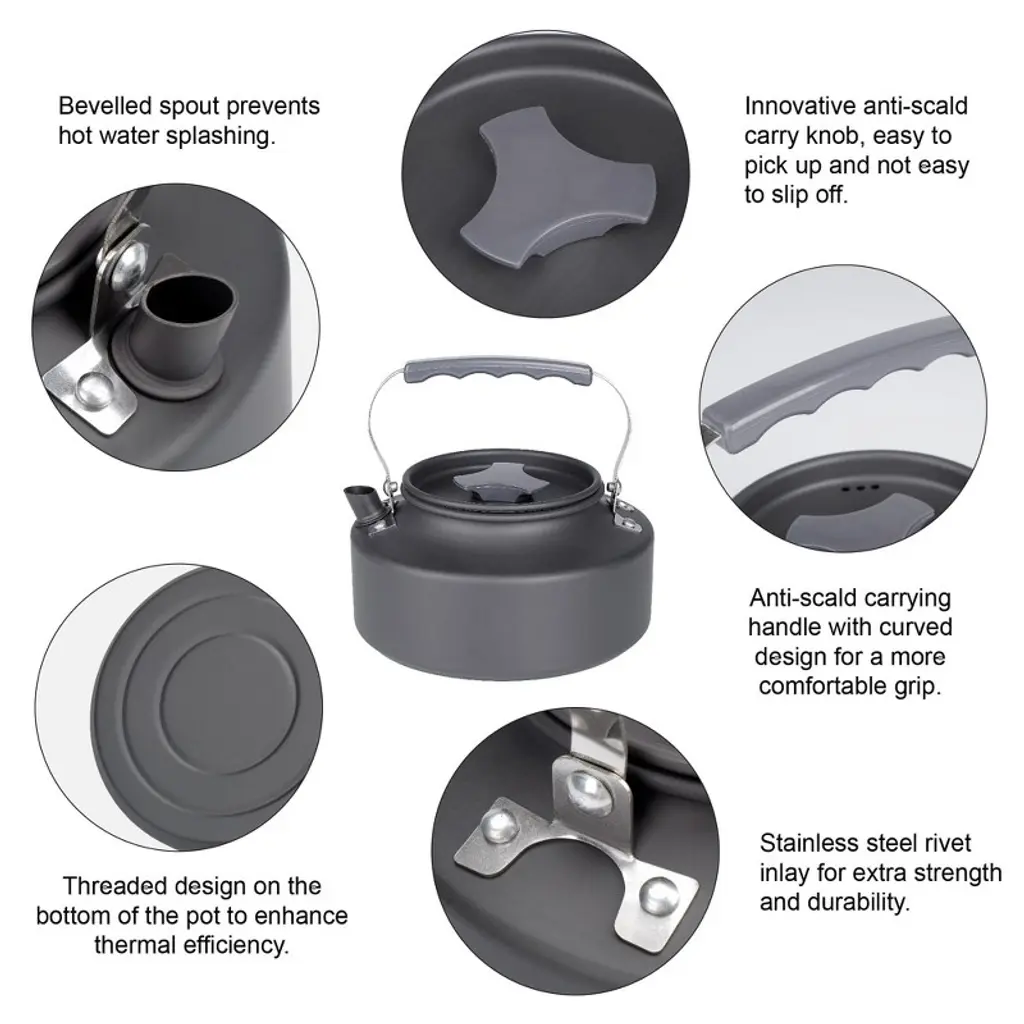 Bevelled spout prevents hot water splashing.

Innovative anti-scald carry knob, easy to pick up and not easy to slip off.

Anti-scald carrying handle with curved design for a more comfortable grip.

Threaded design on the bottom of the pot to enhance thermal efficiency.

Stainless steel rivet inlay for extra strength and durability.