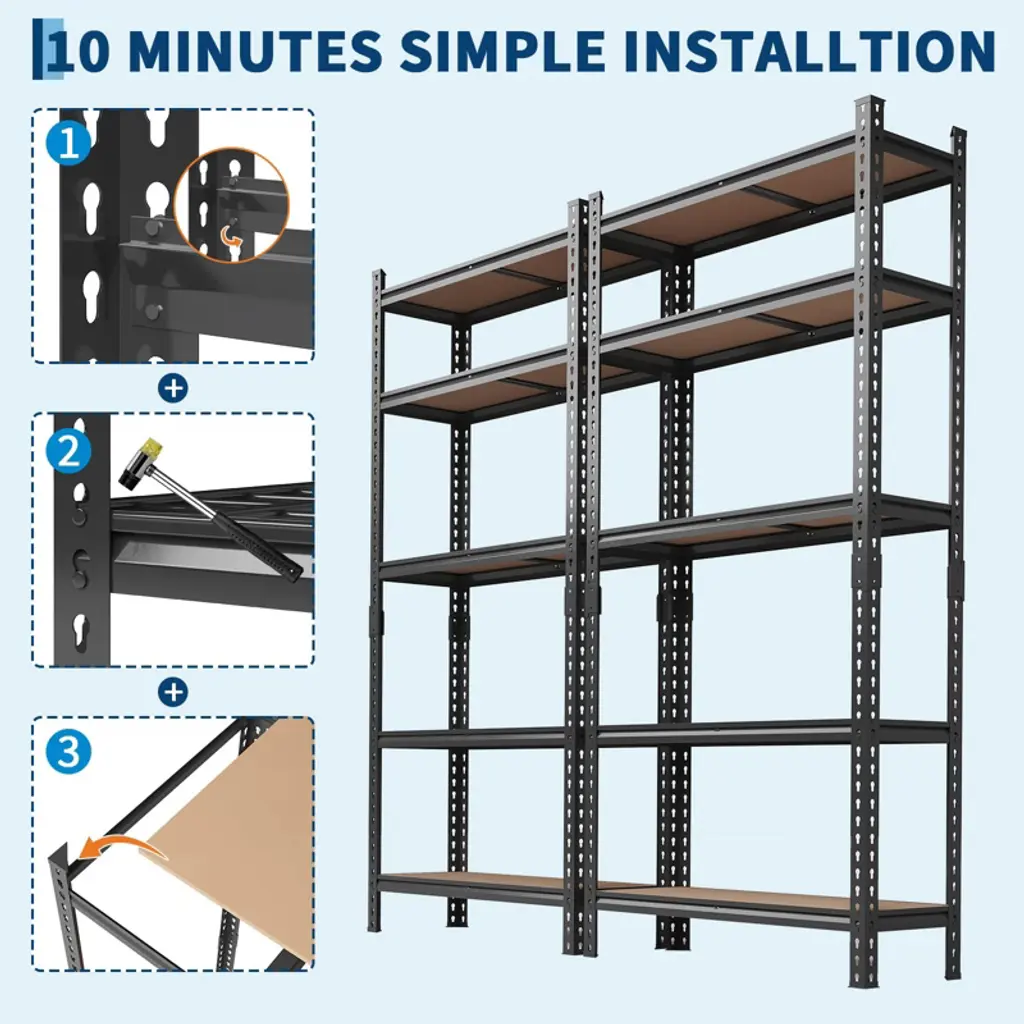 10 MINUTES SIMPLE INSTALLTION

1

+

2

+

3