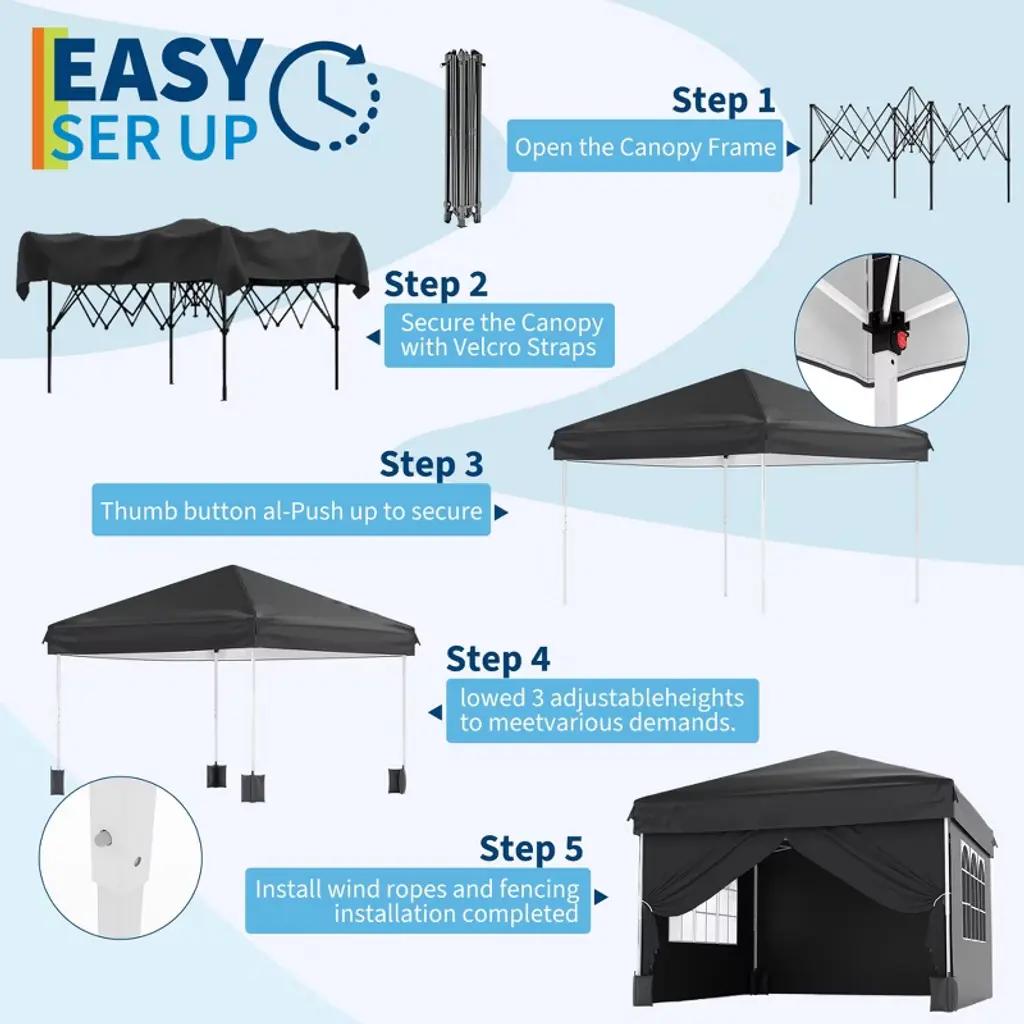 EASY SER UP

Step 1
Open the Canopy Frame

Step 2
Secure the Canopy with Velcro Straps

Step 3
Thumb button al-Push up to secure

Step 4
lowed 3 adjustableheights to meetvarious demands.

Step 5
Install wind ropes and fencing installation completed