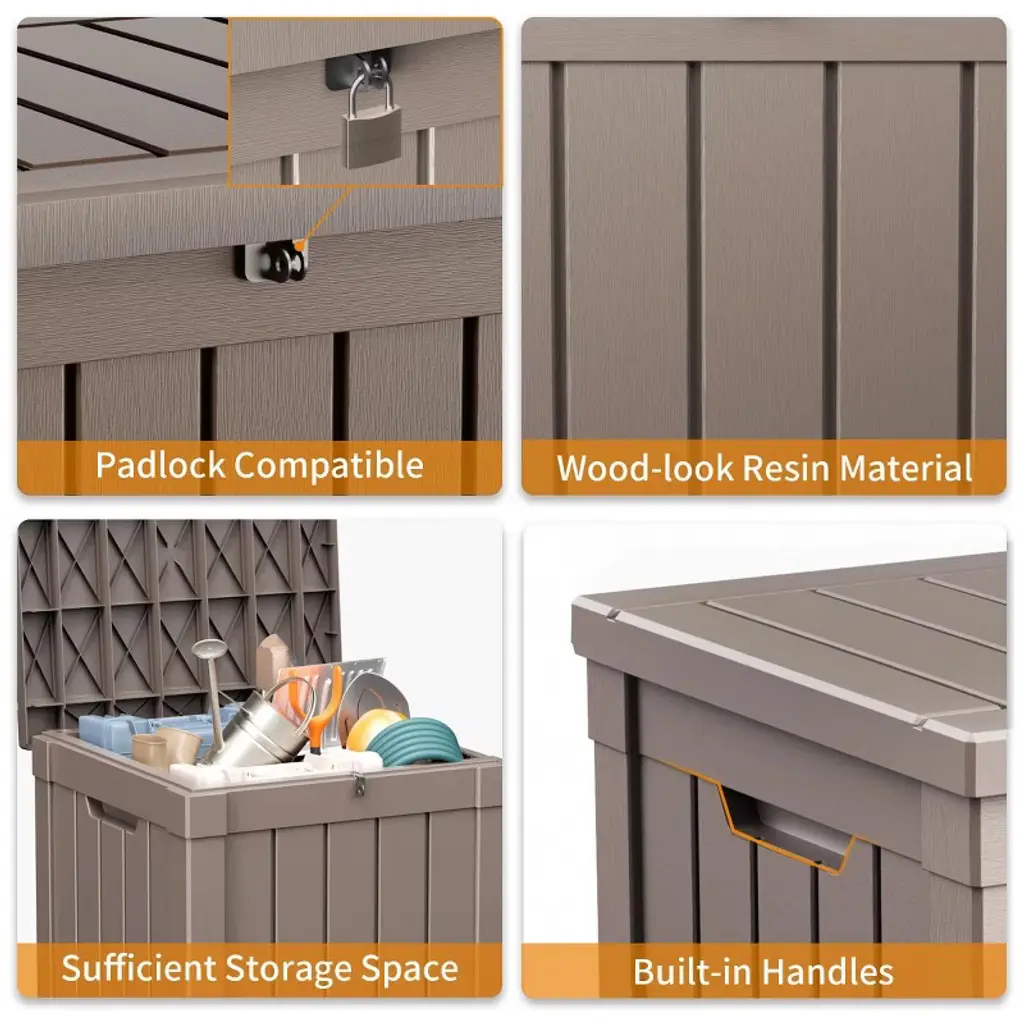 Padlock Compatible

Wood-look Resin Material

Sufficient Storage Space

Built-in Handles