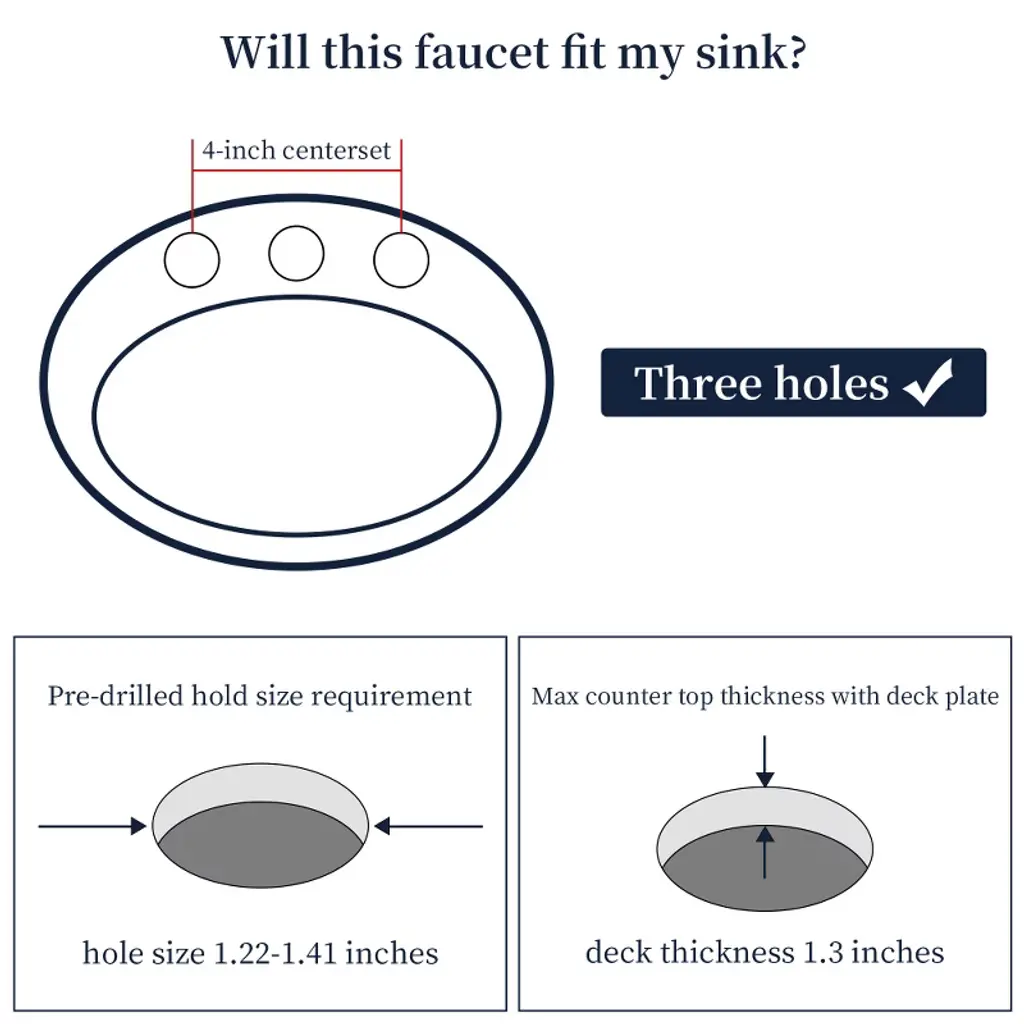 Will this faucet fit my sink?

4-inch centerset

Three holes ✓

Pre-drilled hold size requirement

hole size 1.22-1.41 inches

Max counter top thickness with deck plate

deck thickness 1.3 inches