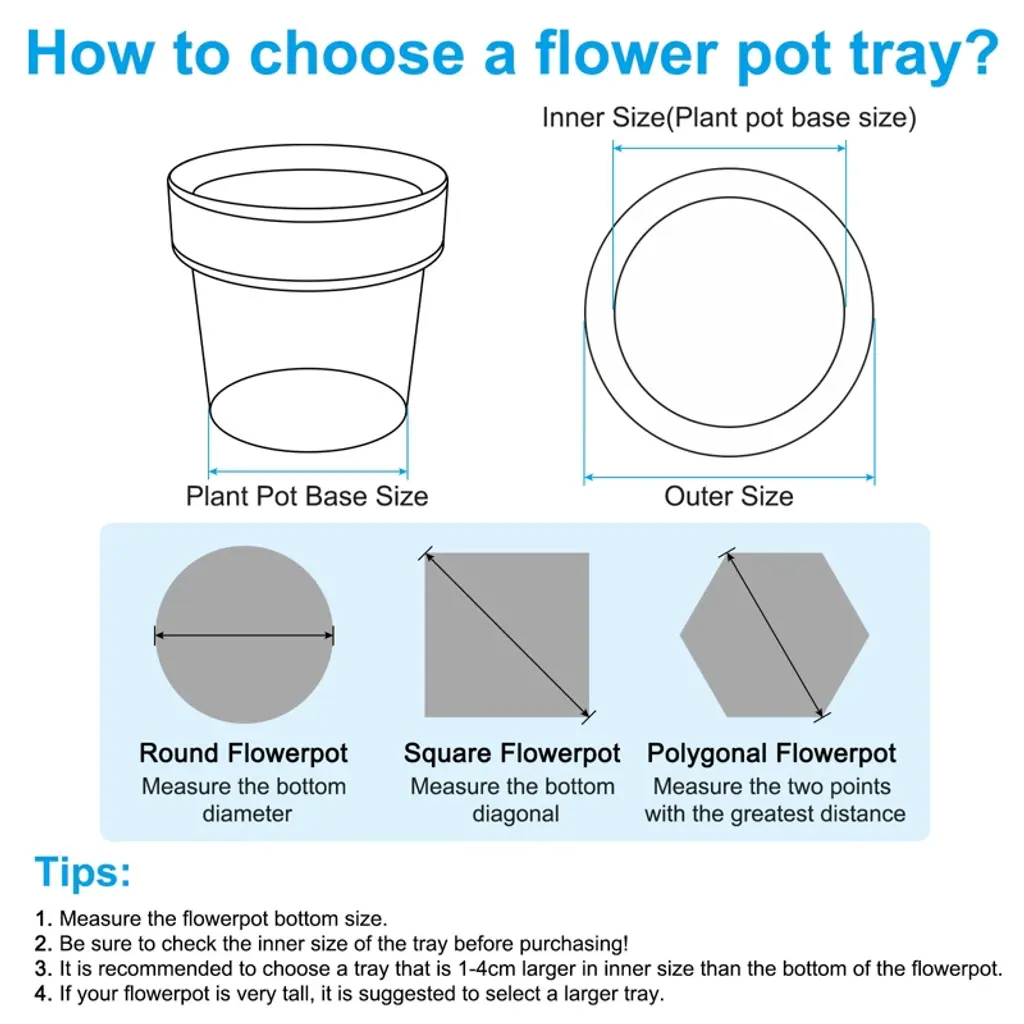 How to choose a flower pot tray?

Inner Size(Plant pot base size)

Plant Pot Base Size

Outer Size

Round Flowerpot
Measure the bottom diameter

Square Flowerpot
Measure the bottom diagonal

Polygonal Flowerpot
Measure the two points with the greatest distance

Tips:

1. Measure the flowerpot bottom size.
2. Be sure to check the inner size of the tray before purchasing!
3. It is recommended to choose a tray that is 1-4cm larger in inner size than the bottom of the flowerpot.
4. If your flowerpot is very tall, it is suggested to select a larger tray.