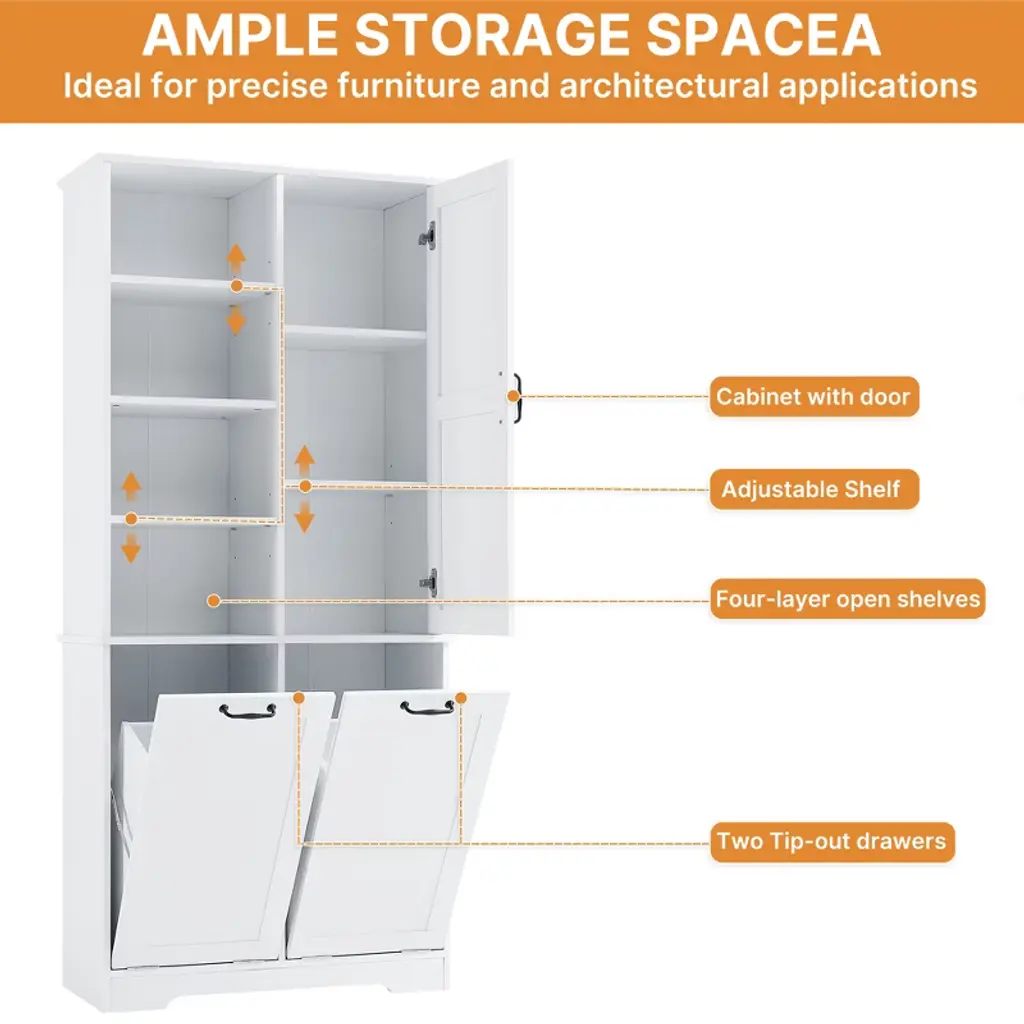 AMPLE STORAGE SPACEA
Ideal for precise furniture and architectural applications

Cabinet with door

Adjustable Shelf

Four-layer open shelves

Two Tip-out drawers