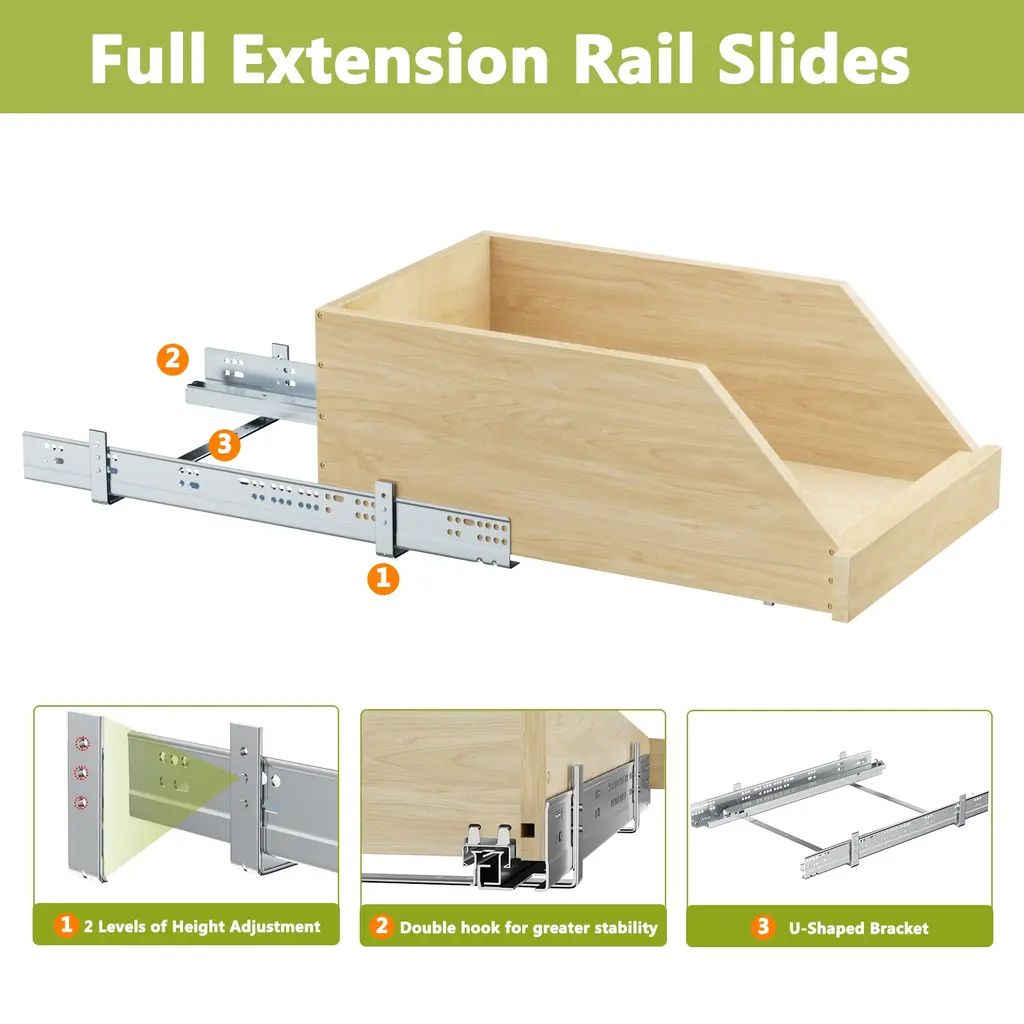 Full Extension Rail Slides

2

3

1

1 2 Levels of Height Adjustment

2 Double hook for greater stability

3 U-Shaped Bracket