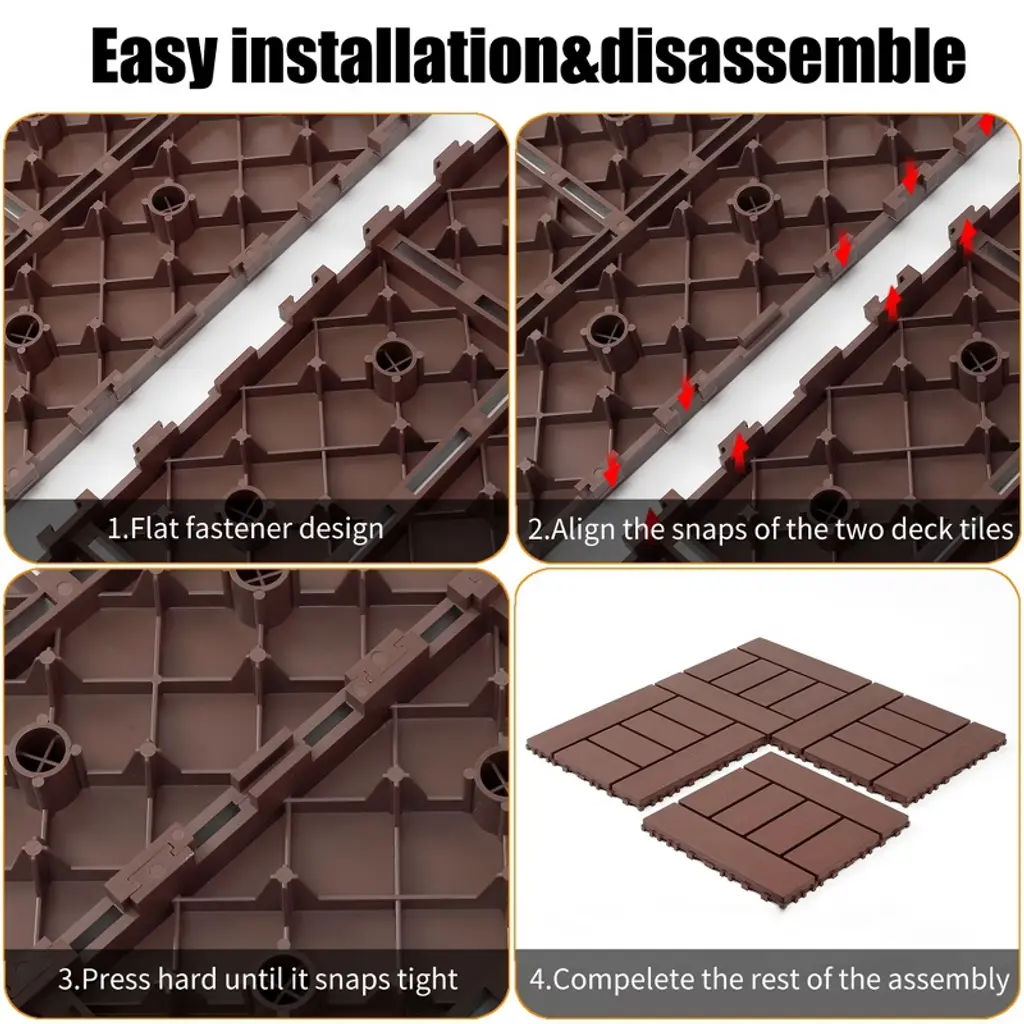 Easy installation&disassemble

1.Flat fastener design

2.Align the snaps of the two deck tiles

3.Press hard until it snaps tight

4.Compelete the rest of the assembly