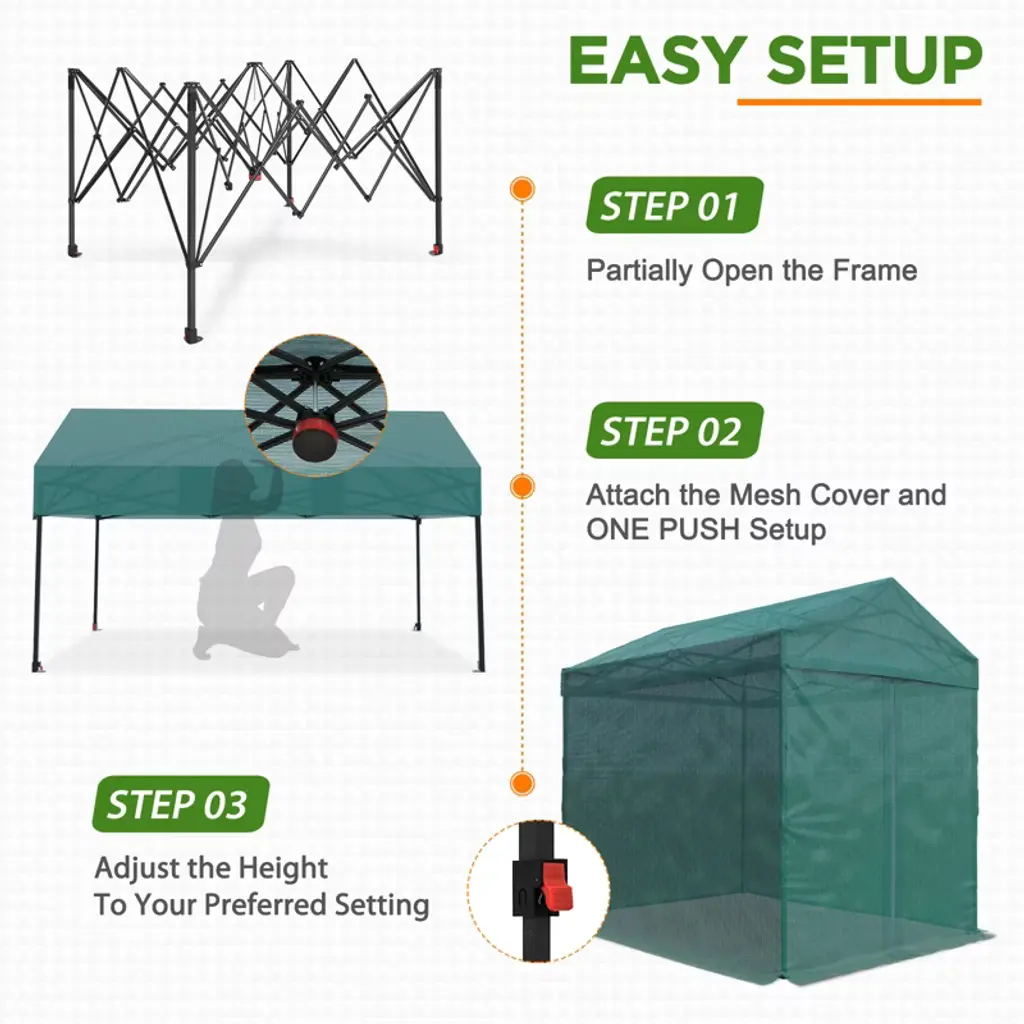 EASY SETUP

STEP 01

Partially Open the Frame

STEP 02

Attach the Mesh Cover and ONE PUSH Setup

STEP 03

Adjust the Height To Your Preferred Setting