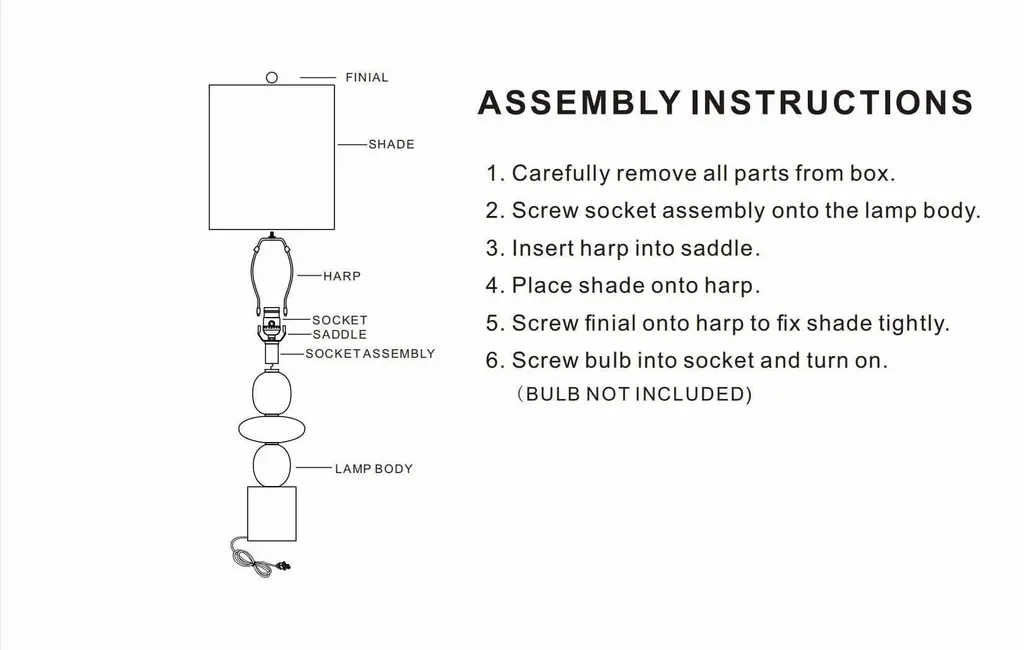 FINIAL

SHADE

HARP

SOCKET

SADDLE

SOCKET ASSEMBLY

LAMP BODY

ASSEMBLY INSTRUCTIONS

1. Carefully remove all parts from box.

2. Screw socket assembly onto the lamp body.

3. Insert harp into saddle.

4. Place shade onto harp.

5. Screw finial onto harp to fix shade tightly.

6. Screw bulb into socket and turn on.
(BULB NOT INCLUDED)