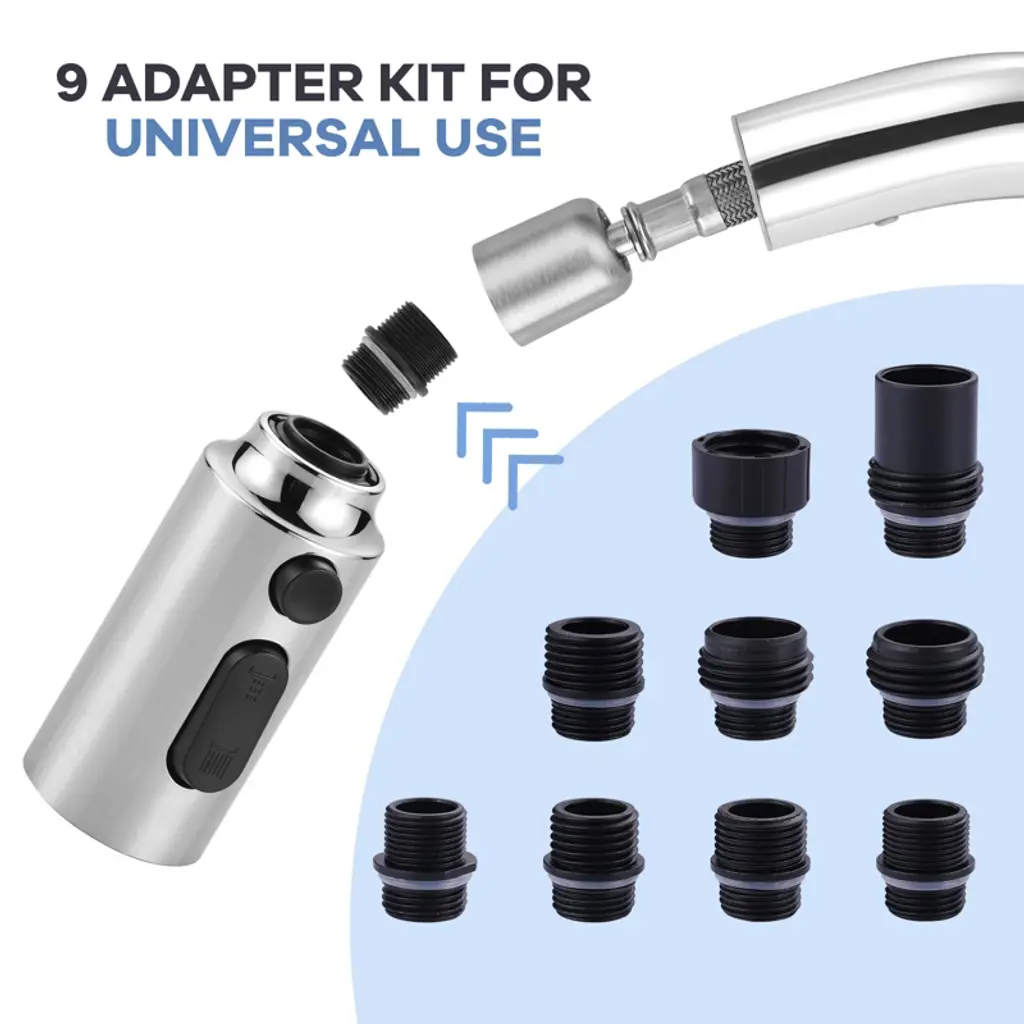 9 ADAPTER KIT FOR
UNIVERSAL USE