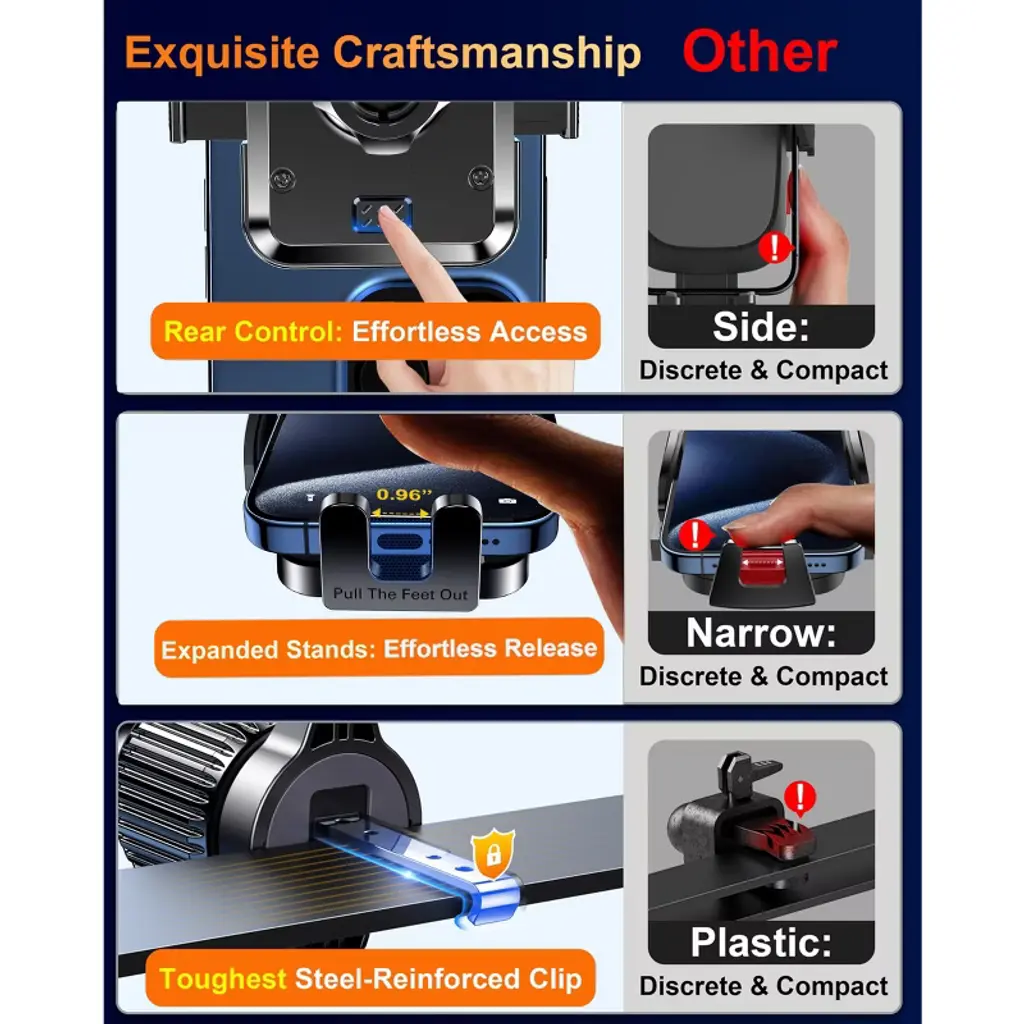 Exquisite Craftsmanship Other

Rear Control: Effortless Access

Side:
Discrete & Compact

0.96"
Pull The Feet Out

Expanded Stands: Effortless Release

Narrow:
Discrete & Compact

Toughest Steel-Reinforced Clip

Plastic:
Discrete & Compact