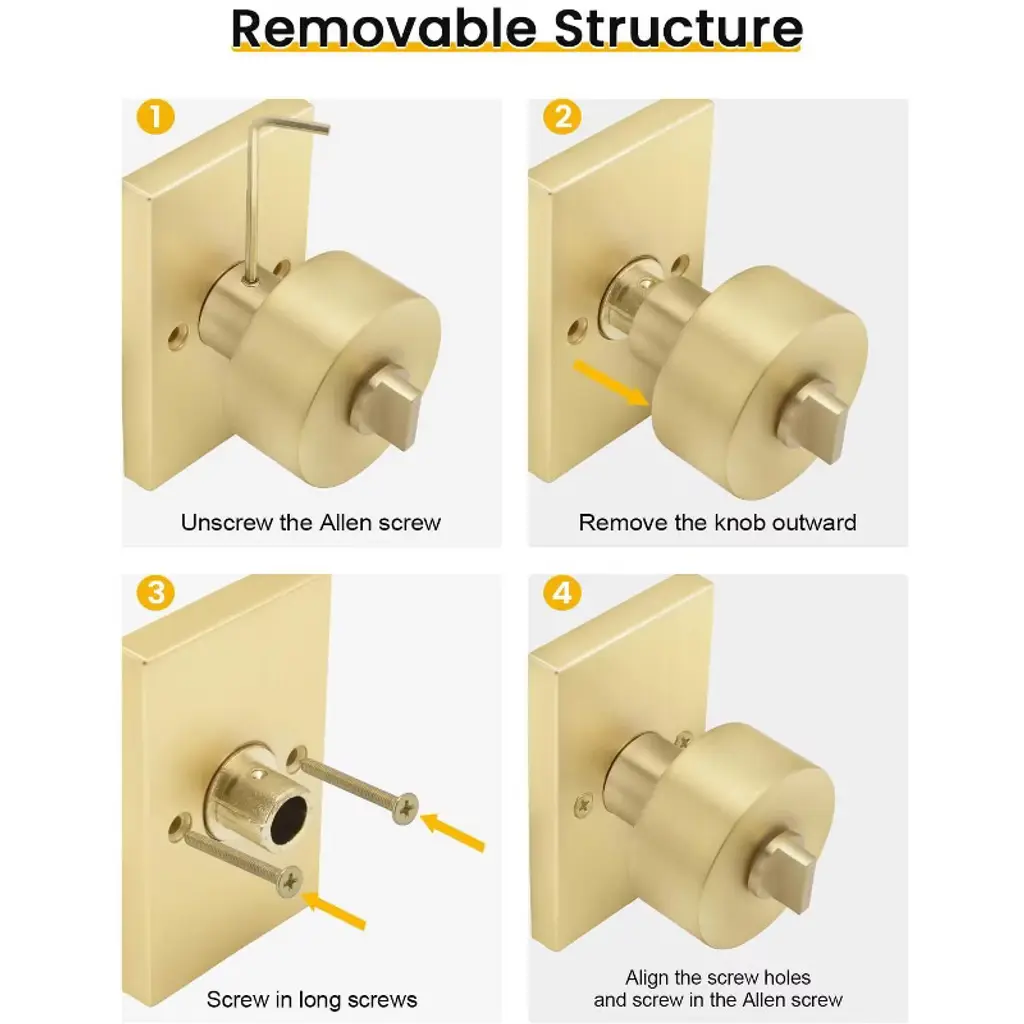 Removable Structure

1

Unscrew the Allen screw

2

Remove the knob outward

3

Screw in long screws

4

Align the screw holes and screw in the Allen screw