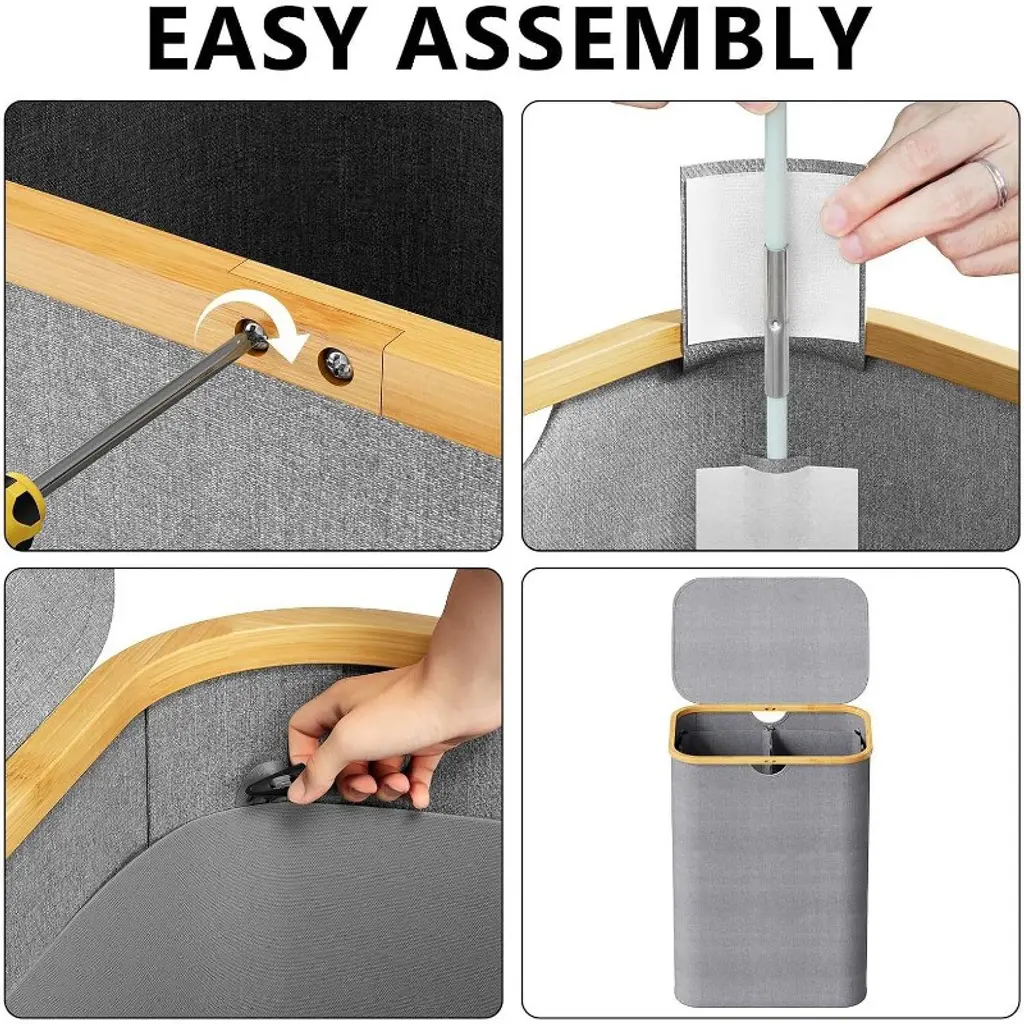 EASY ASSEMBLY