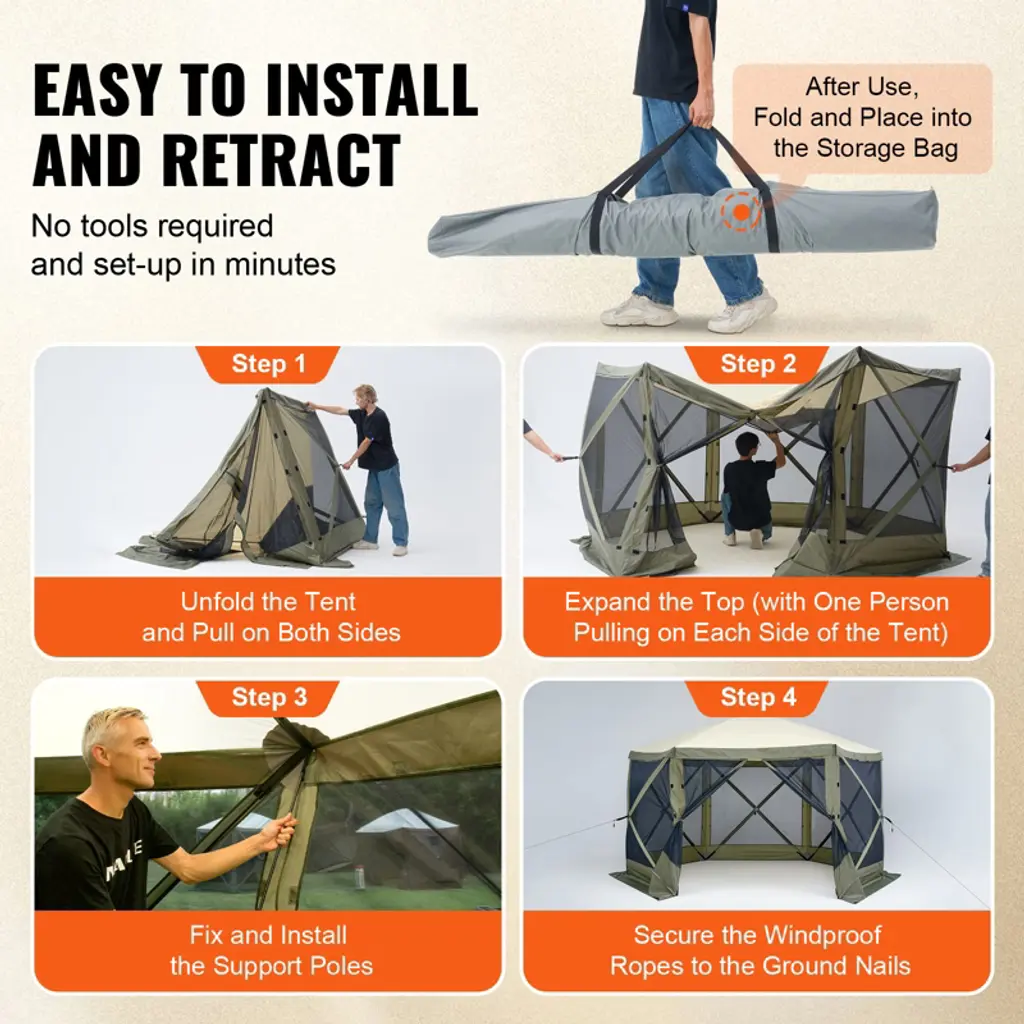 EASY TO INSTALL AND RETRACT

No tools required and set-up in minutes

After Use, Fold and Place into the Storage Bag

Step 1

Unfold the Tent and Pull on Both Sides

Step 2

Expand the Top (with One Person Pulling on Each Side of the Tent)

Step 3

Fix and Install the Support Poles

Step 4

Secure the Windproof Ropes to the Ground Nails