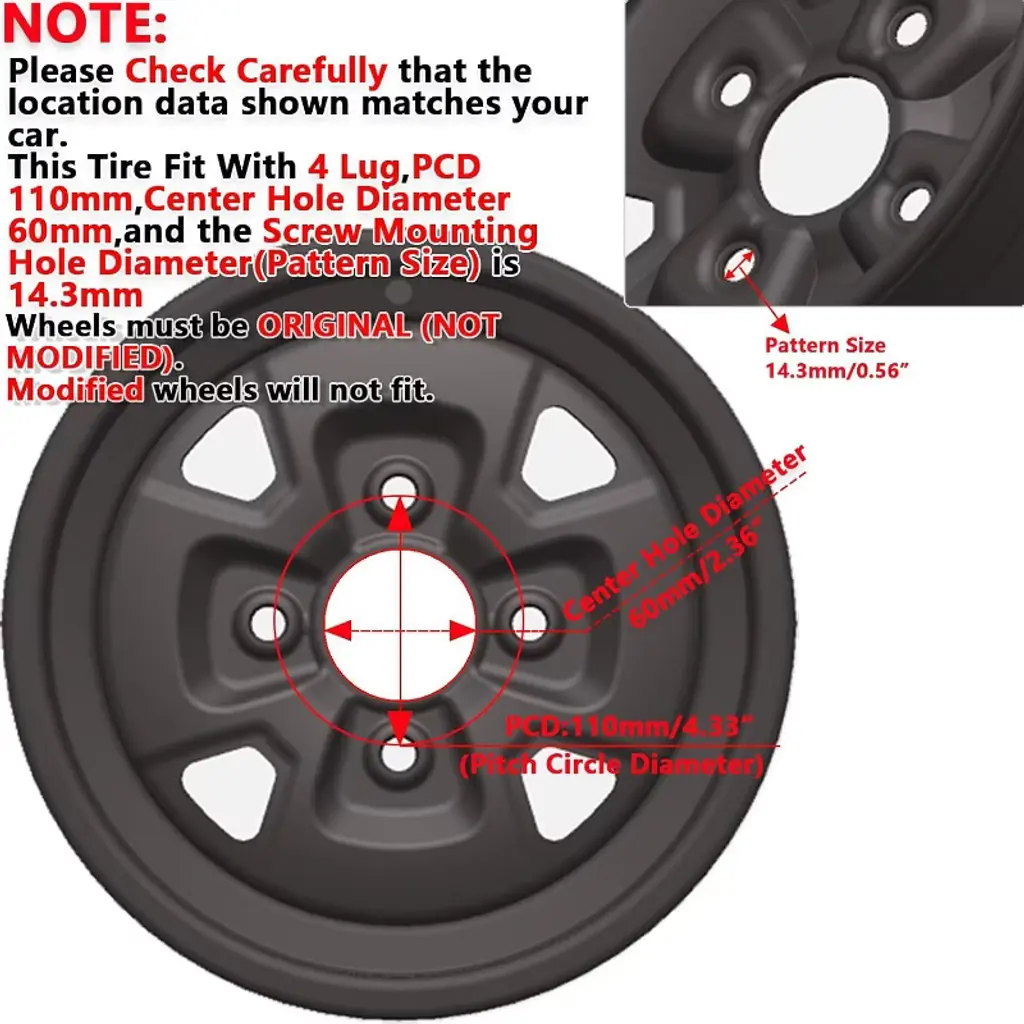 NOTE:
Please Check Carefully that the location data shown matches your car.
This Tire Fit With 4 Lug,PCD 110mm,Center Hole Diameter 60mm,and the Screw Mounting Hole Diameter(Pattern Size) is 14.3mm
Wheels must be ORIGINAL (NOT MODIFIED).
Modified wheels will not fit.

Pattern Size
14.3mm/0.56"

Center Hole Diameter
60mm/2.36"

PCD:110mm/4.33"
(Pitch Circle Diameter)