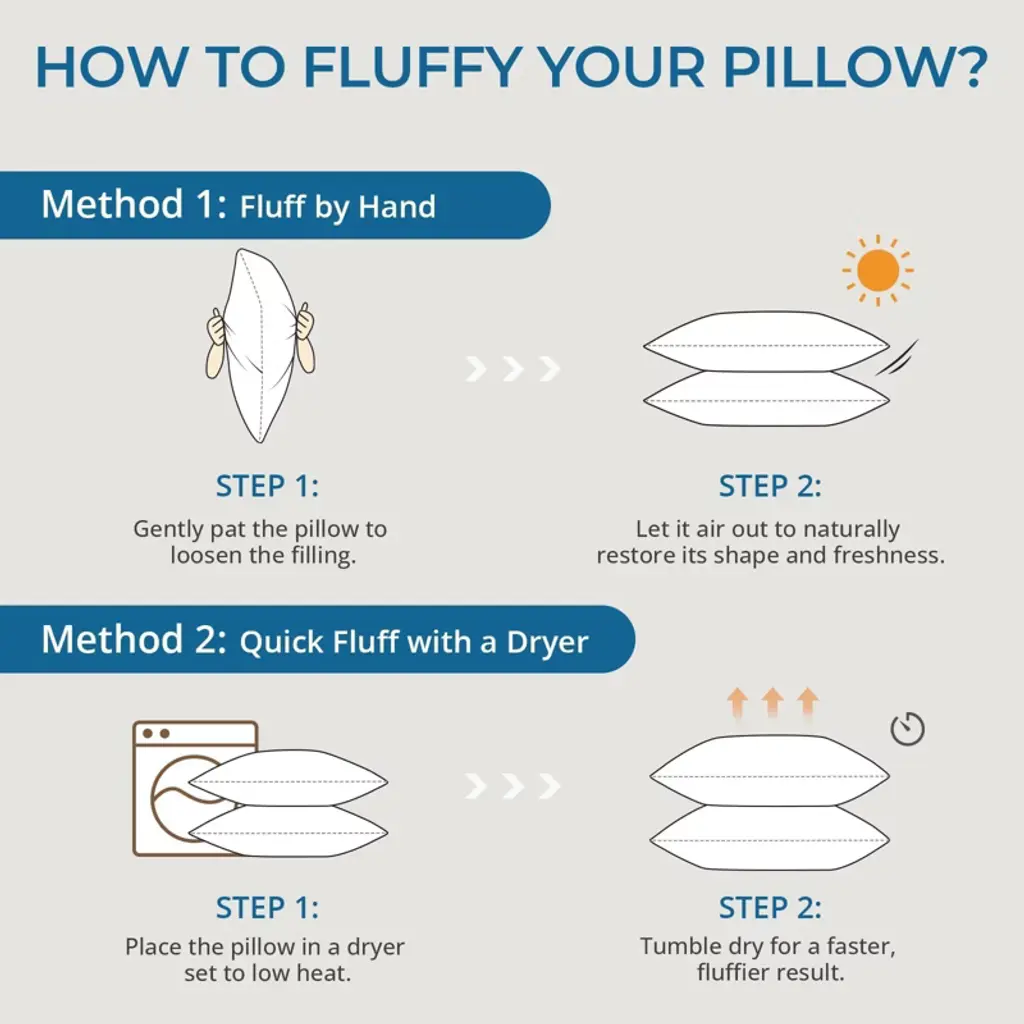 HOW TO FLUFFY YOUR PILLOW?

Method 1: Fluff by Hand

STEP 1:
Gently pat the pillow to loosen the filling.

STEP 2:
Let it air out to naturally restore its shape and freshness.

Method 2: Quick Fluff with a Dryer

STEP 1:
Place the pillow in a dryer set to low heat.

STEP 2:
Tumble dry for a faster, fluffier result.