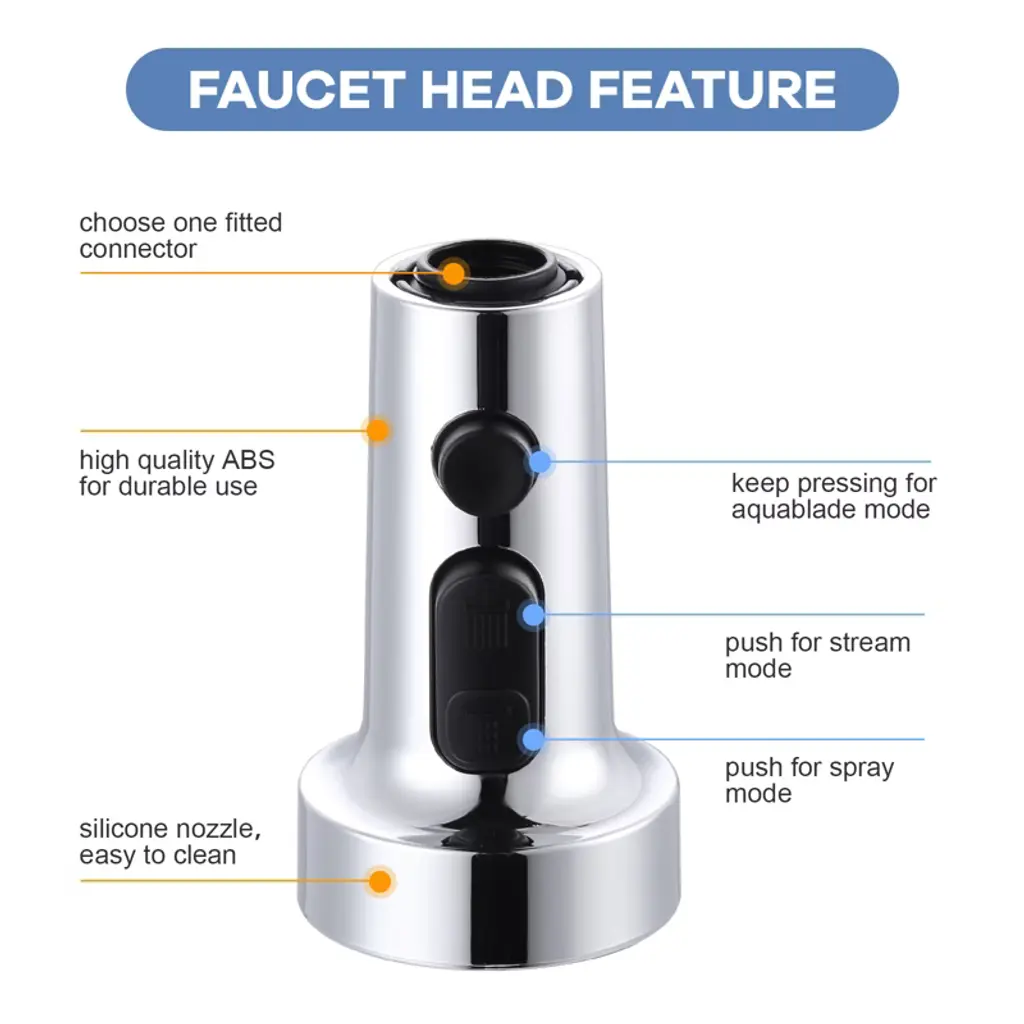 FAUCET HEAD FEATURE

choose one fitted connector

high quality ABS for durable use

silicone nozzle, easy to clean

keep pressing for aquablade mode

push for stream mode

push for spray mode