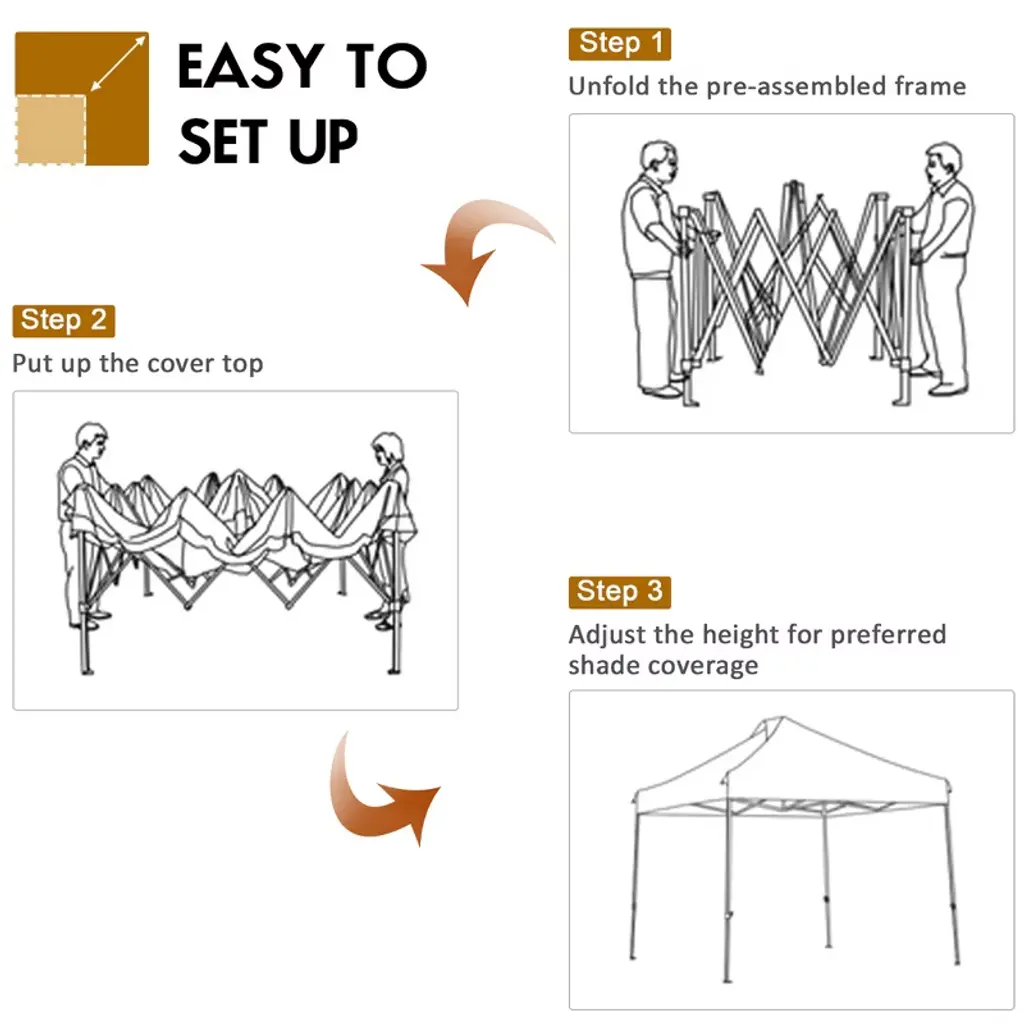 EASY TO SET UP

Step 1
Unfold the pre-assembled frame

Step 2
Put up the cover top

Step 3
Adjust the height for preferred shade coverage