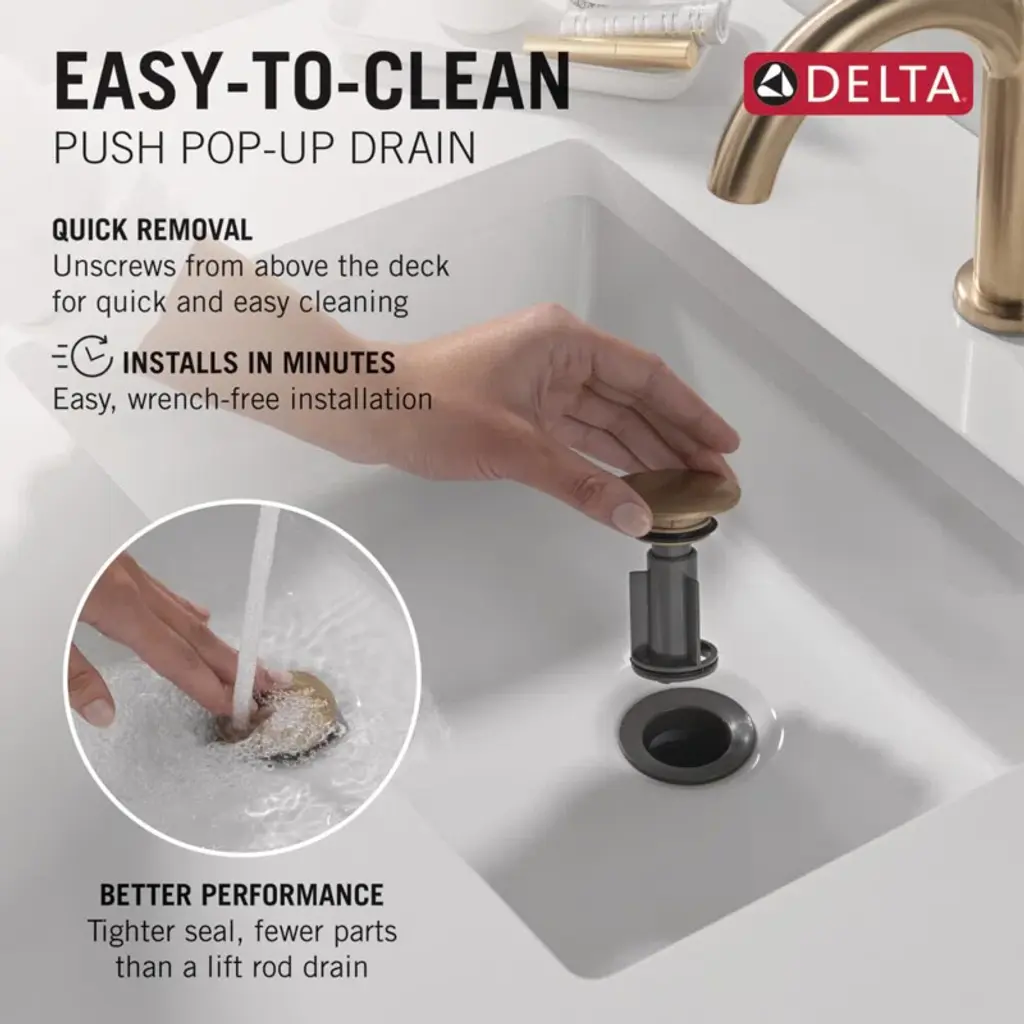 EASY-TO-CLEAN
PUSH POP-UP DRAIN

DELTA

QUICK REMOVAL
Unscrews from above the deck for quick and easy cleaning

INSTALLS IN MINUTES
Easy, wrench-free installation

BETTER PERFORMANCE
Tighter seal, fewer parts than a lift rod drain