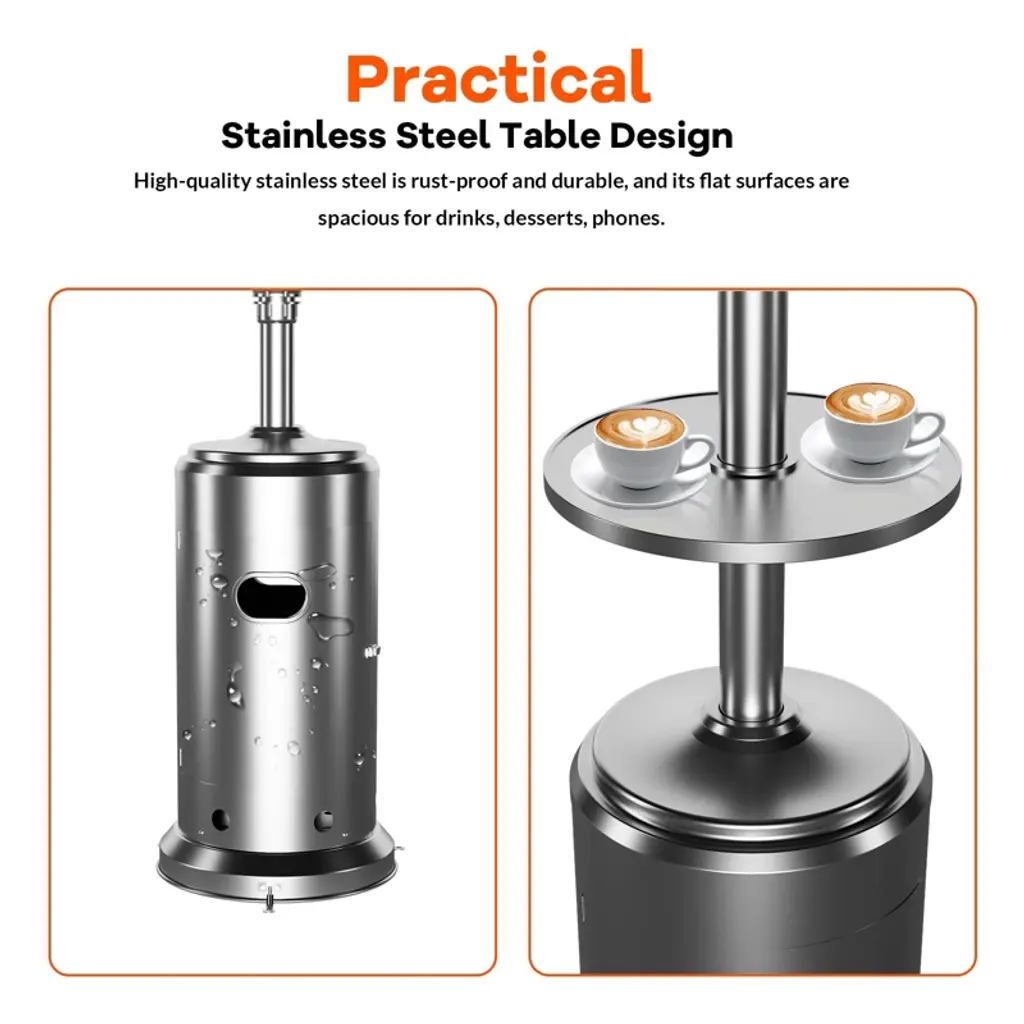 Practical
Stainless Steel Table Design

High-quality stainless steel is rust-proof and durable, and its flat surfaces are spacious for drinks, desserts, phones.