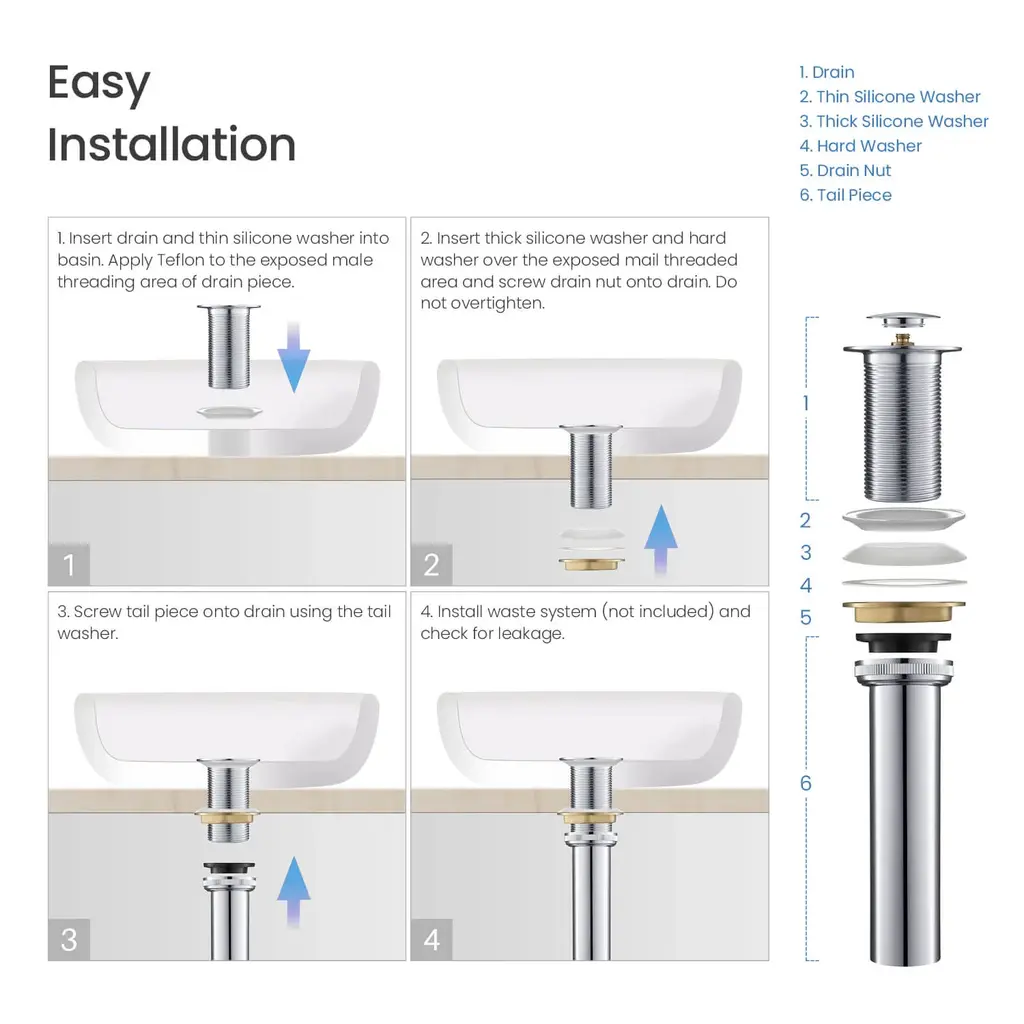 Easy Installation

1. Drain
2. Thin Silicone Washer
3. Thick Silicone Washer
4. Hard Washer
5. Drain Nut
6. Tail Piece

1. Insert drain and thin silicone washer into basin. Apply Teflon to the exposed male threading area of drain piece.

1

2. Insert thick silicone washer and hard washer over the exposed mail threaded area and screw drain nut onto drain. Do not overtighten.

2

3. Screw tail piece onto drain using the tail washer.

3

4. Install waste system (not included) and check for leakage.

4

1
2
3
4
5
6