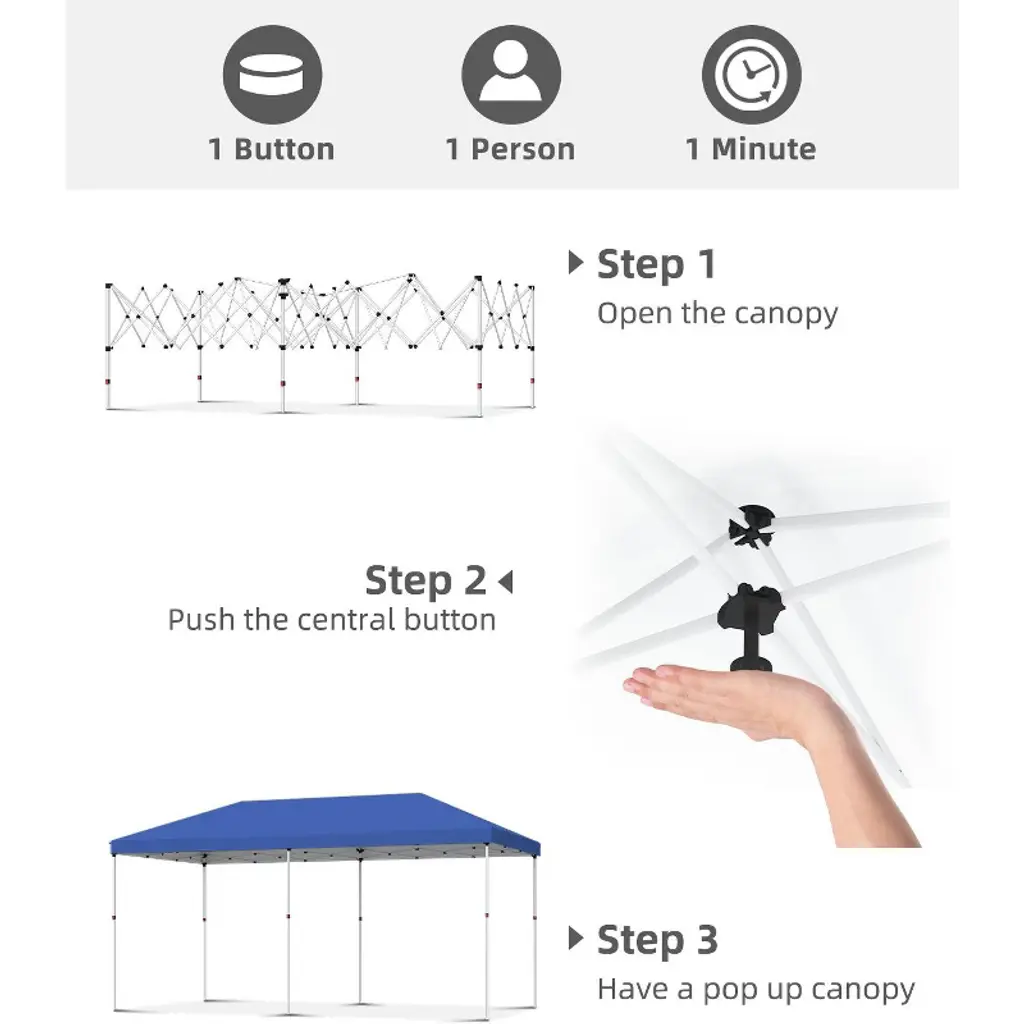 1 Button
1 Person
1 Minute

Step 1
Open the canopy

Step 2
Push the central button

Step 3
Have a pop up canopy