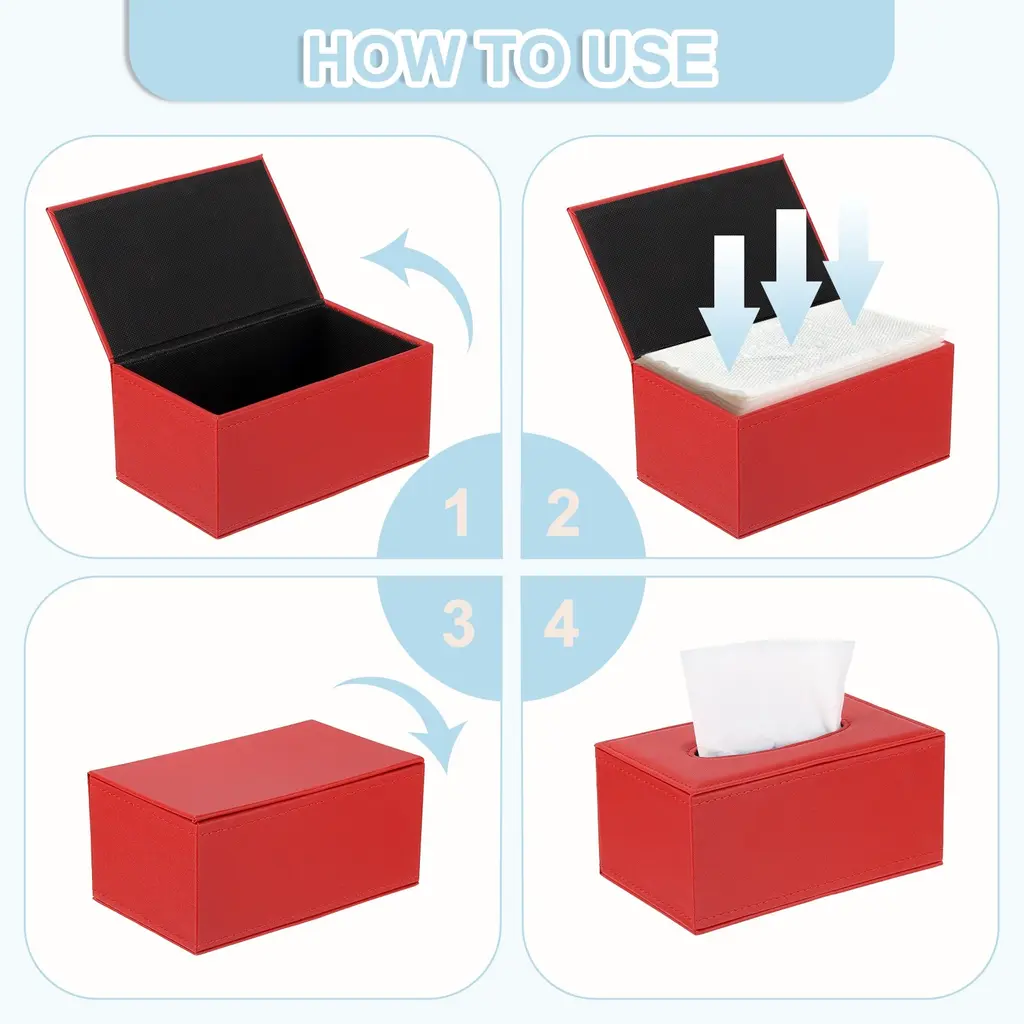 HOW TO USE

1

2

3

4