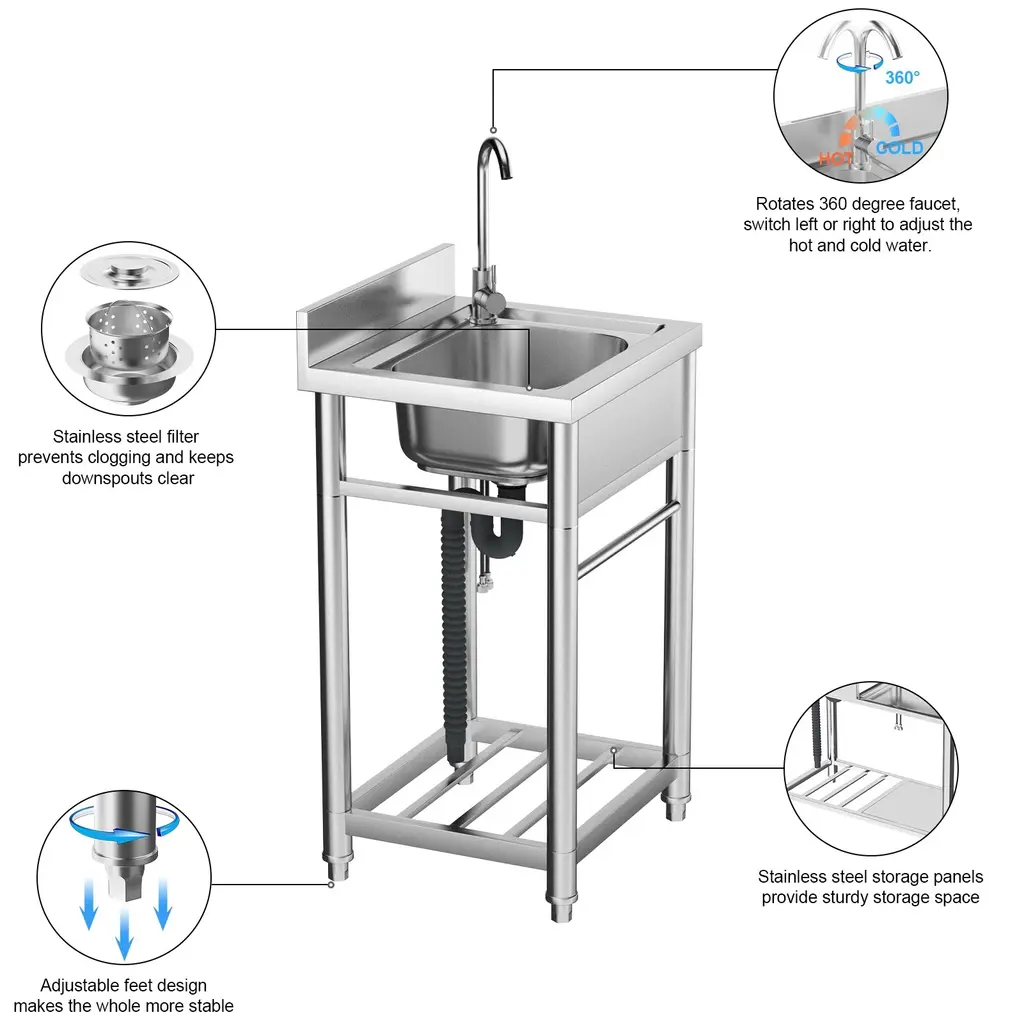 360°

HOT COLD

Rotates 360 degree faucet, switch left or right to adjust the hot and cold water.

Stainless steel filter prevents clogging and keeps downspouts clear

Stainless steel storage panels provide sturdy storage space

Adjustable feet design makes the whole more stable