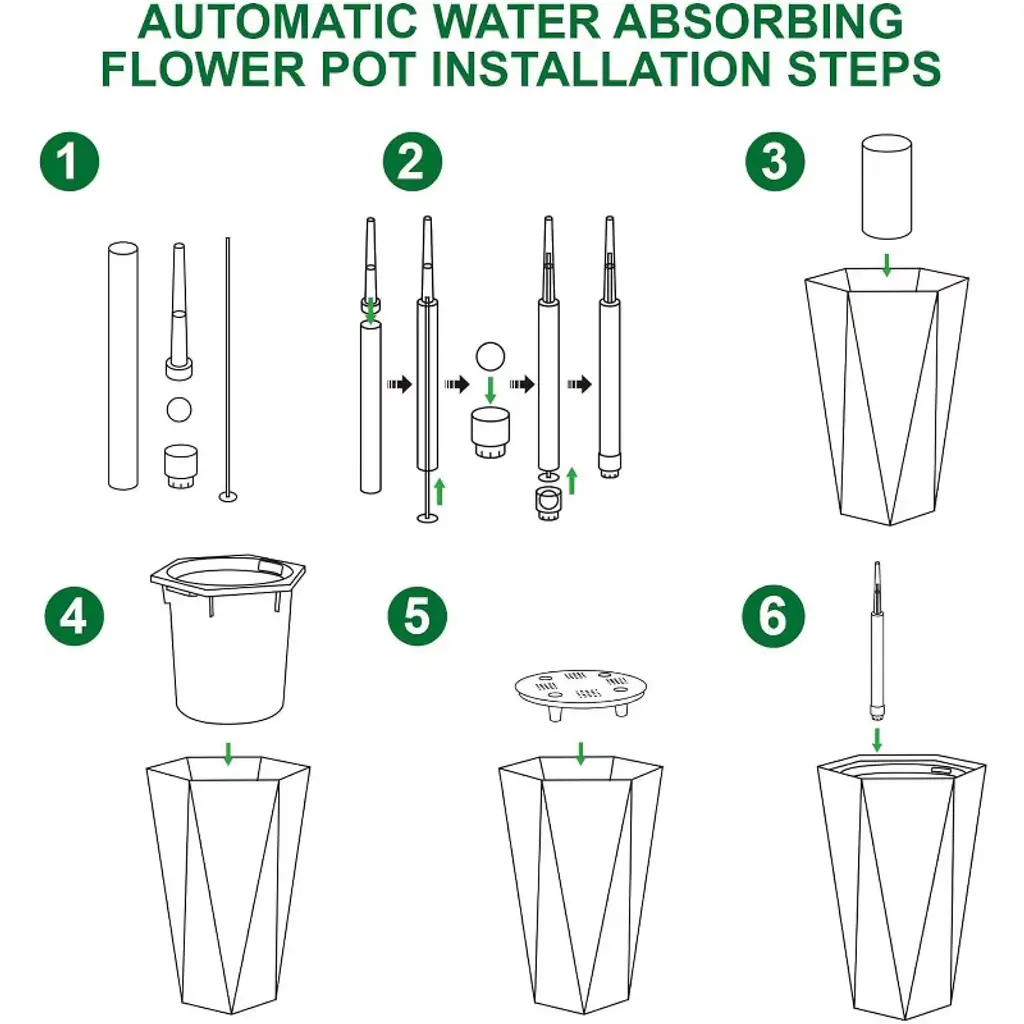 AUTOMATIC WATER ABSORBING FLOWER POT INSTALLATION STEPS

1

2

3

4

5

6