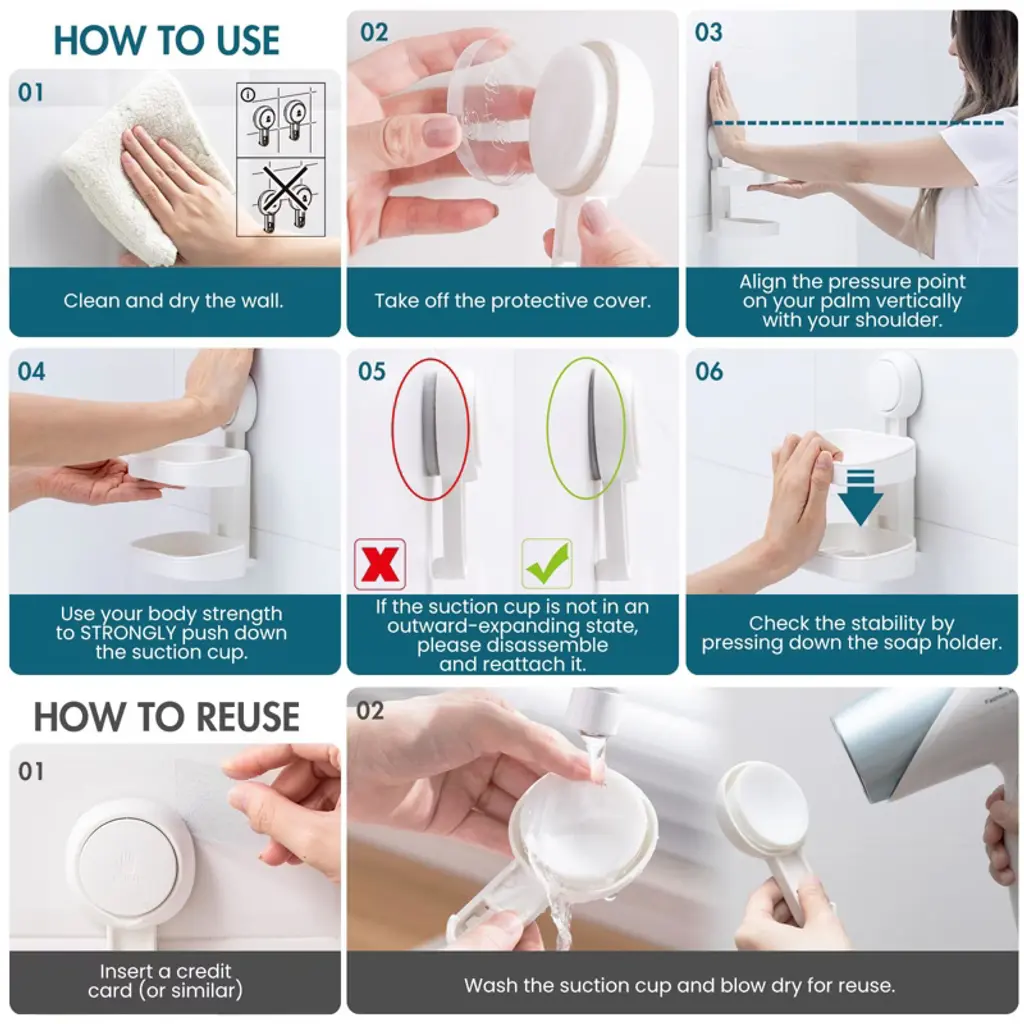 HOW TO USE

01

Clean and dry the wall.

02

Take off the protective cover.

03

Align the pressure point on your palm vertically with your shoulder.

04

Use your body strength to STRONGLY push down the suction cup.

05

If the suction cup is not in an outward-expanding state, please disassemble and reattach it.

06

Check the stability by pressing down the soap holder.

HOW TO REUSE

01

Insert a credit card (or similar)

02

Wash the suction cup and blow dry for reuse.