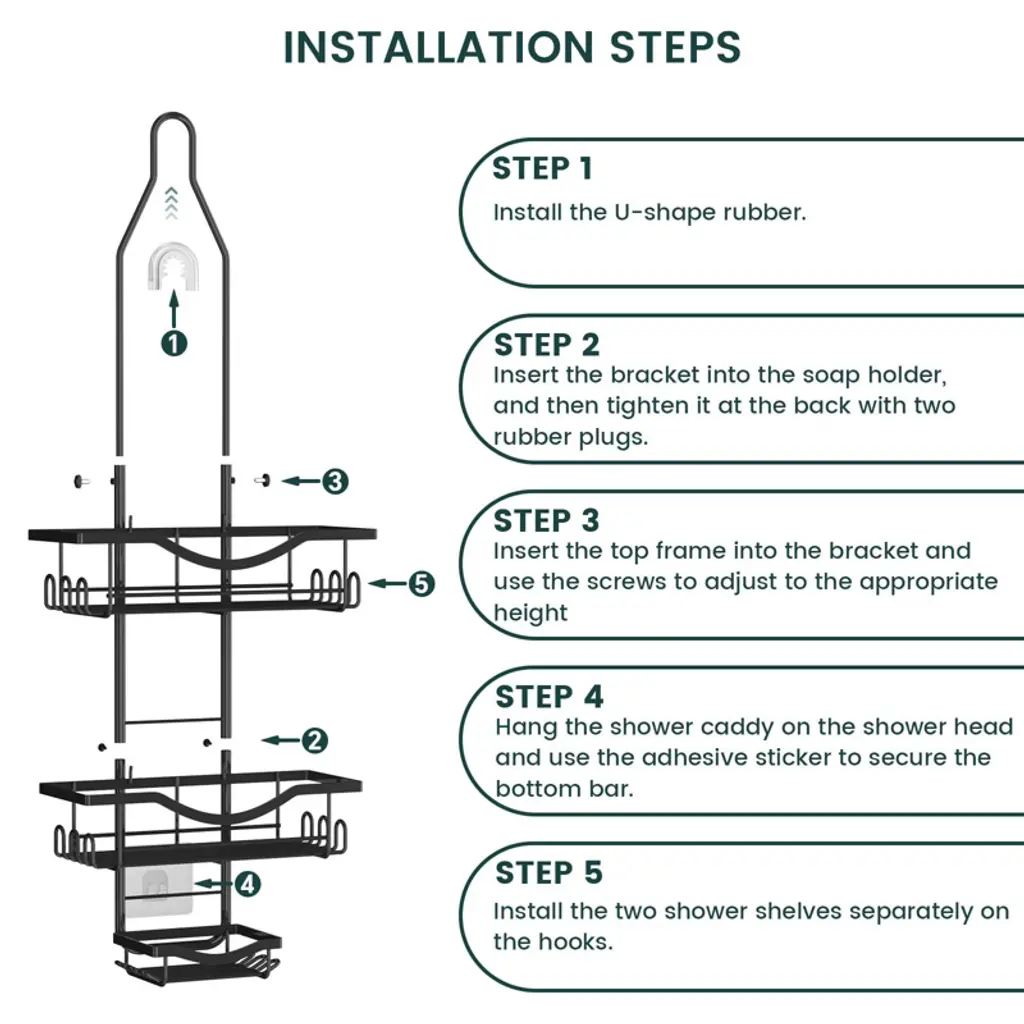 INSTALLATION STEPS

1

3

5

2

4

STEP 1
Install the U-shape rubber.

STEP 2
Insert the bracket into the soap holder, and then tighten it at the back with two rubber plugs.

STEP 3
Insert the top frame into the bracket and use the screws to adjust to the appropriate height

STEP 4
Hang the shower caddy on the shower head and use the adhesive sticker to secure the bottom bar.

STEP 5
Install the two shower shelves separately on the hooks.