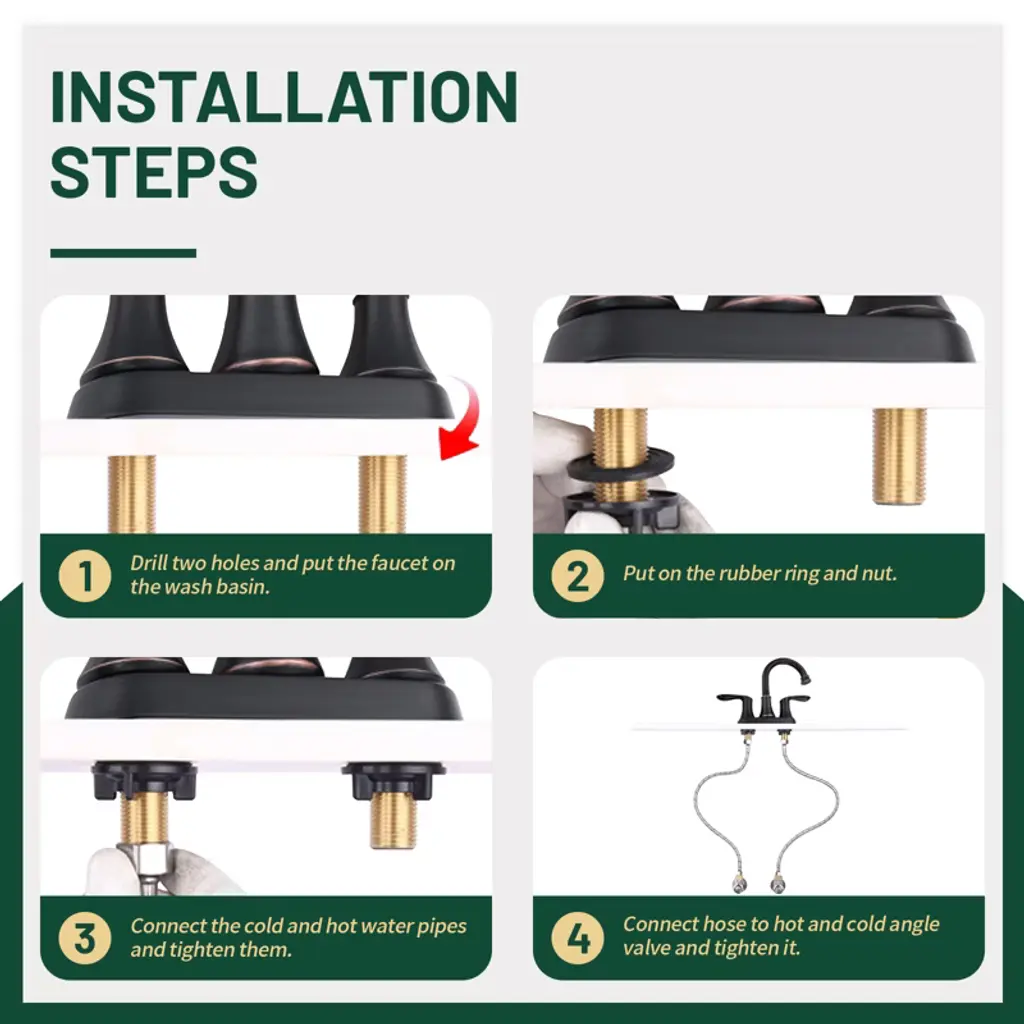 INSTALLATION STEPS

1 Drill two holes and put the faucet on the wash basin.

2 Put on the rubber ring and nut.

3 Connect the cold and hot water pipes and tighten them.

4 Connect hose to hot and cold angle valve and tighten it.