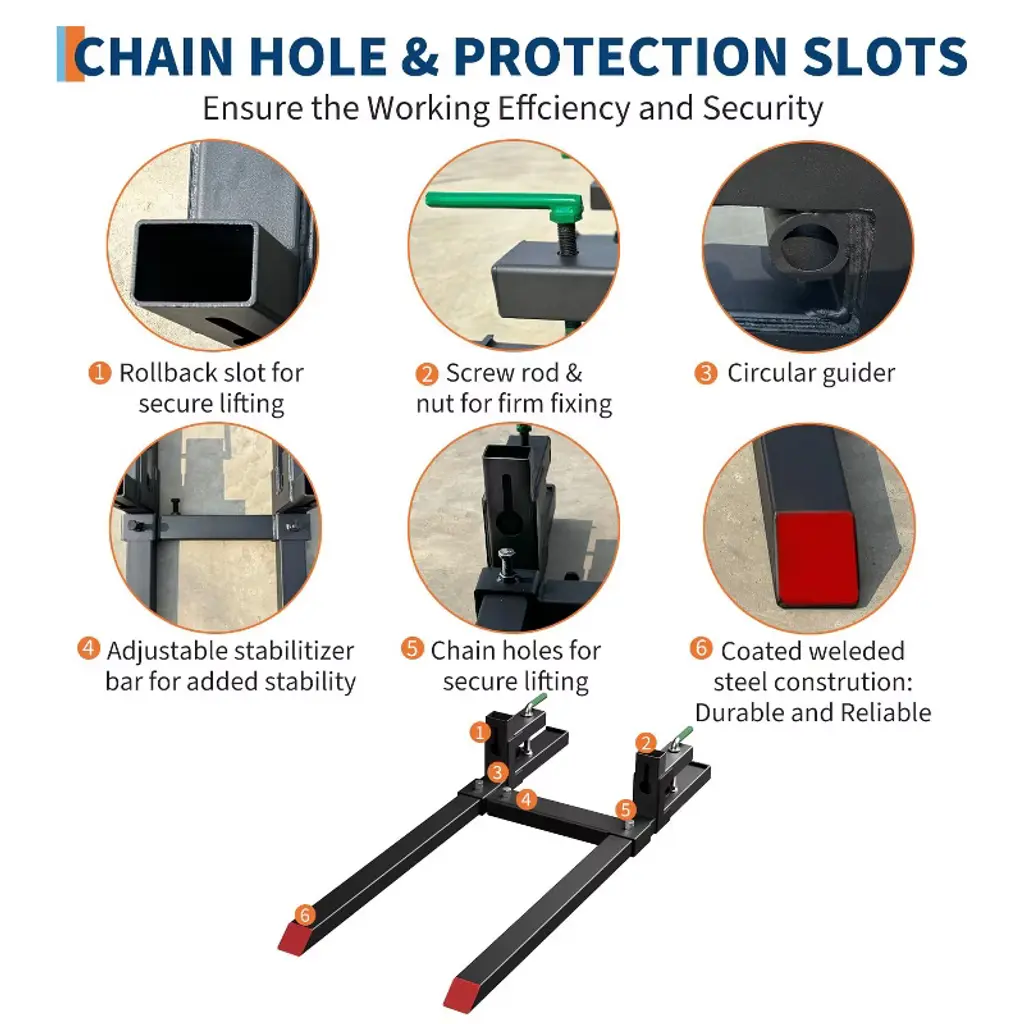 CHAIN HOLE & PROTECTION SLOTS

Ensure the Working Effciency and Security

1 Rollback slot for secure lifting

2 Screw rod & nut for firm fixing

3 Circular guider

4 Adjustable stabilitizer bar for added stability

5 Chain holes for secure lifting

6 Coated weleded steel constrution: Durable and Reliable

1

2

3

4

5

6